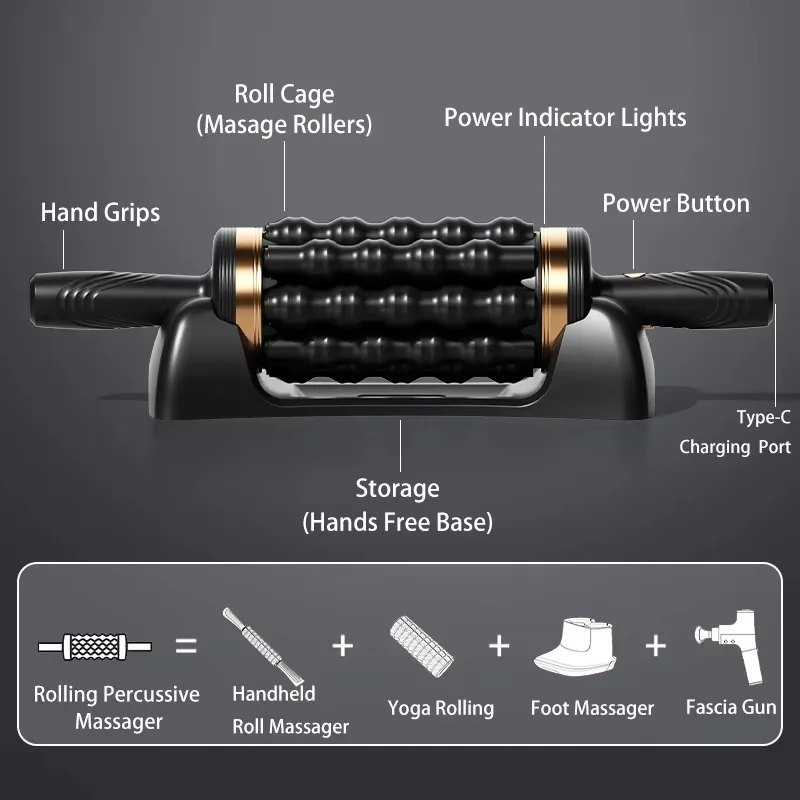 Roll Cage
(Masage Rollers)

Power Indicator Lights

Hand Grips

Power Button

Type-C
Charging Port

Storage
(Hands Free Base)

Rolling Percussive Massager = Handheld Roll Massager + Yoga Rolling + Foot Massager + Fascia Gun