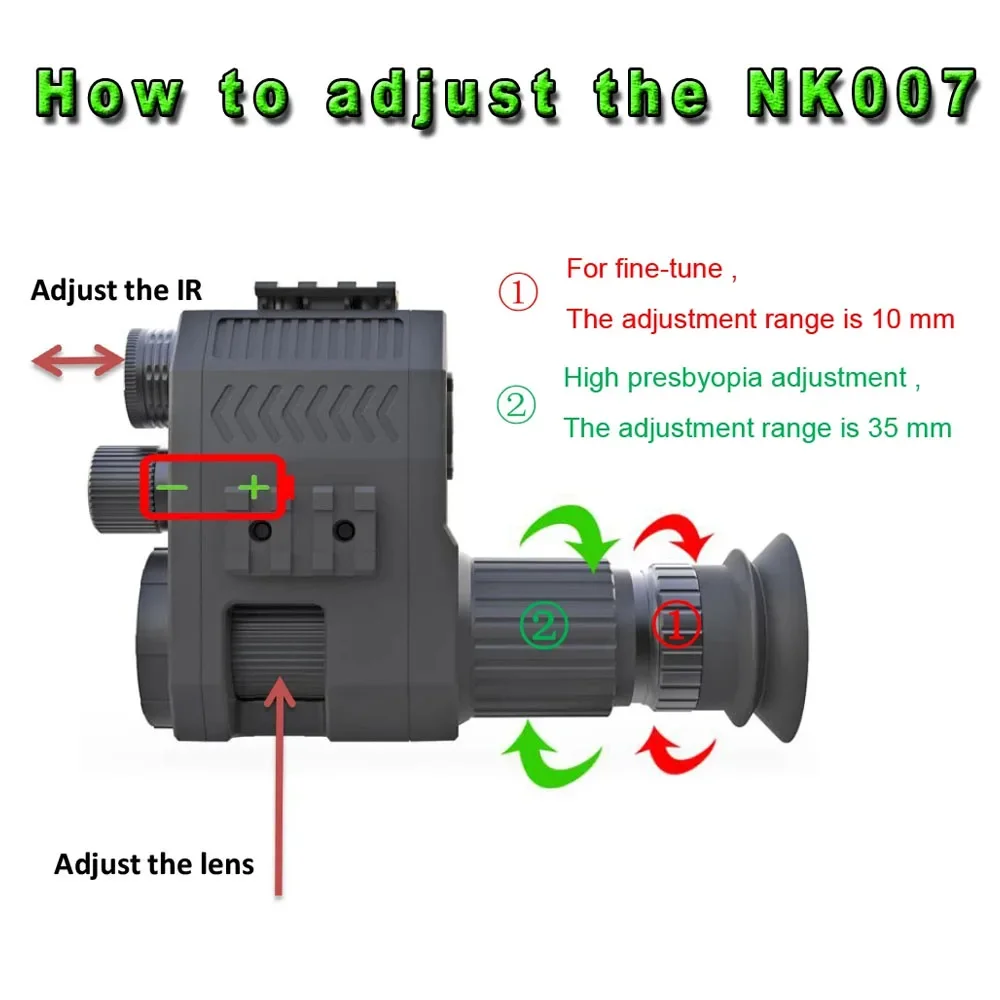 How to adjust the NK007

Adjust the IR

① For fine-tune ,
The adjustment range is 10 mm

② High presbyopia adjustment ,
The adjustment range is 35 mm

− +

②

①

Adjust the lens