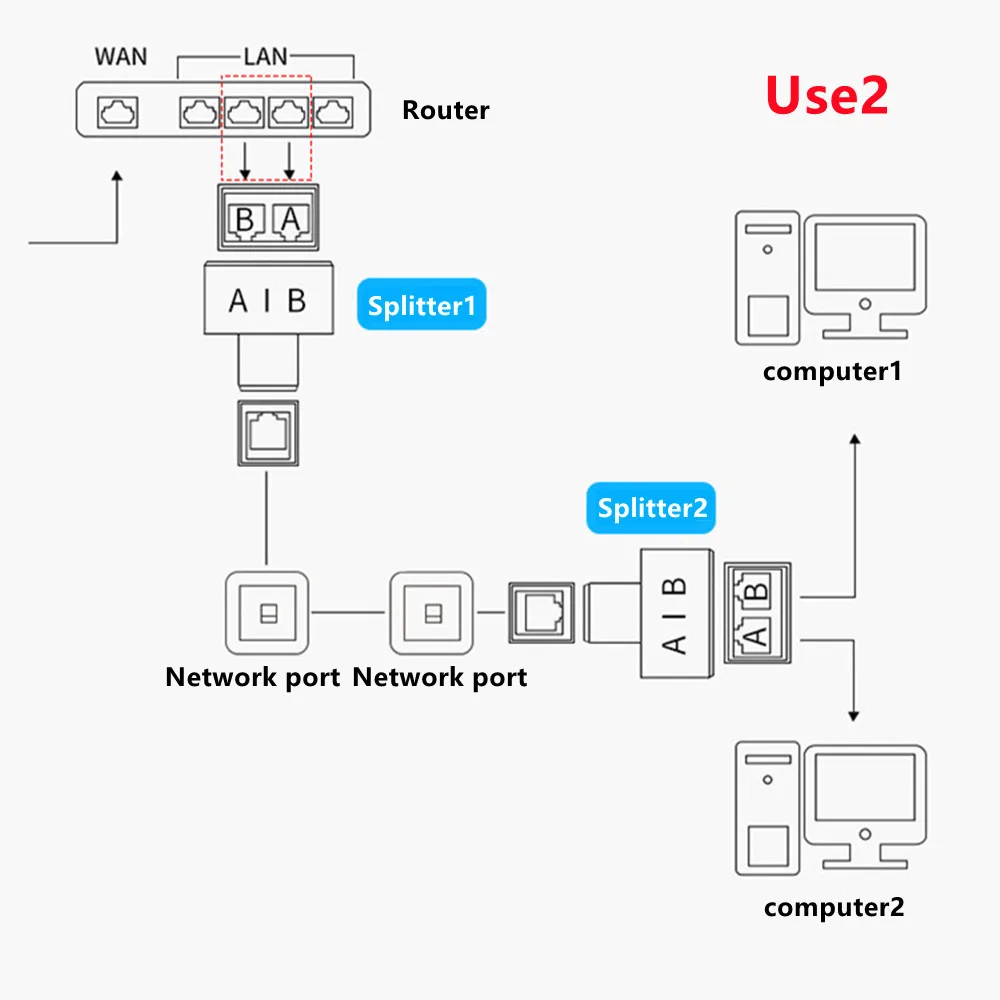 WAN LAN

Router

Use2

B A

A I B

Splitter1

computer1

Splitter2

A I B

B

A

Network port Network port

computer2