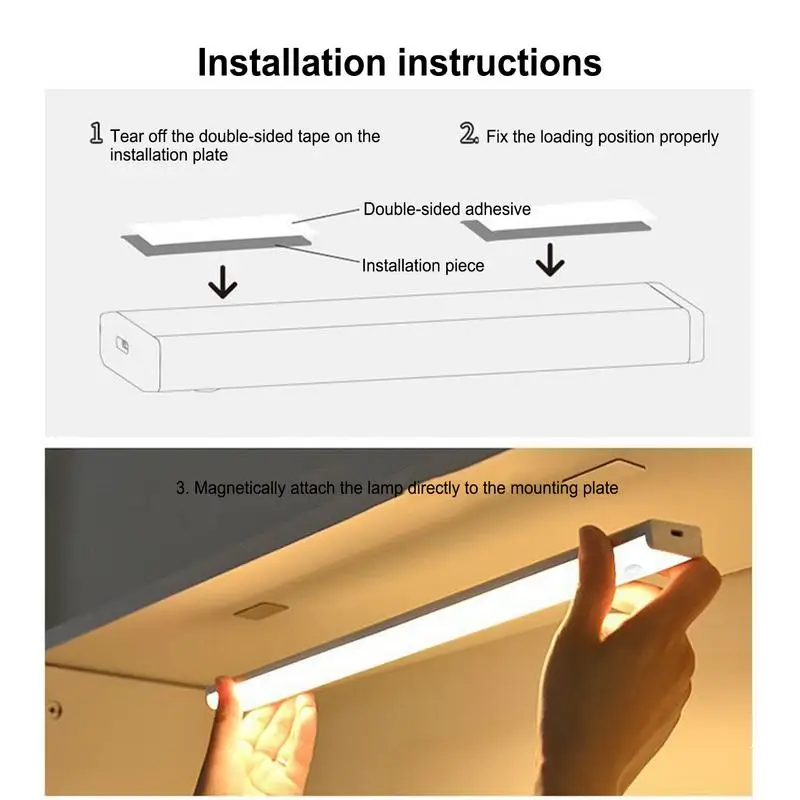 Installation instructions

1 Tear off the double-sided tape on the installation plate

2. Fix the loading position properly

Double-sided adhesive

Installation piece

3. Magnetically attach the lamp directly to the mounting plate