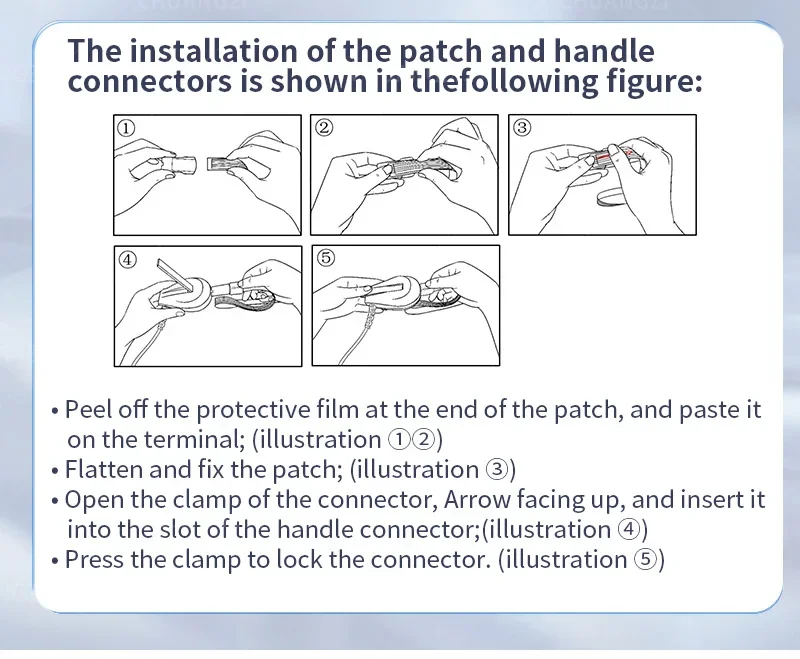 The installation of the patch and handle connectors is shown in thefollowing figure:

①

②

③

④

⑤

• Peel off the protective film at the end of the patch, and paste it on the terminal; (illustration ①②)
• Flatten and fix the patch; (illustration ③)
• Open the clamp of the connector, Arrow facing up, and insert it into the slot of the handle connector;(illustration ④)
• Press the clamp to lock the connector. (illustration ⑤)