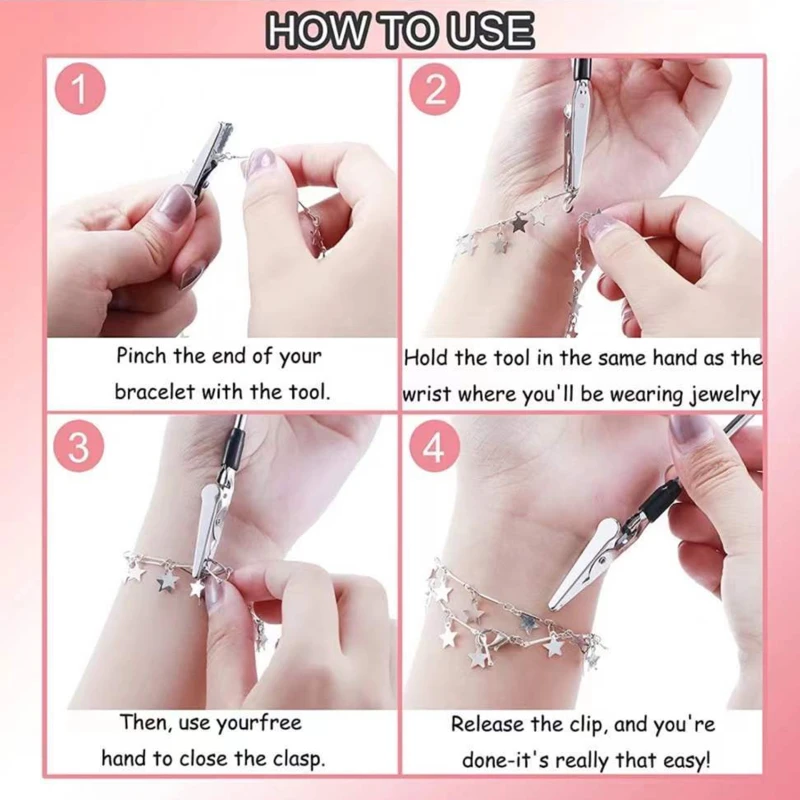 HOW TO USE

1

Pinch the end of your bracelet with the tool.

2

Hold the tool in the same hand as the wrist where you'll be wearing jewelry.

3

Then, use yourfree hand to close the clasp.

4

Release the clip, and you're done-it's really that easy!