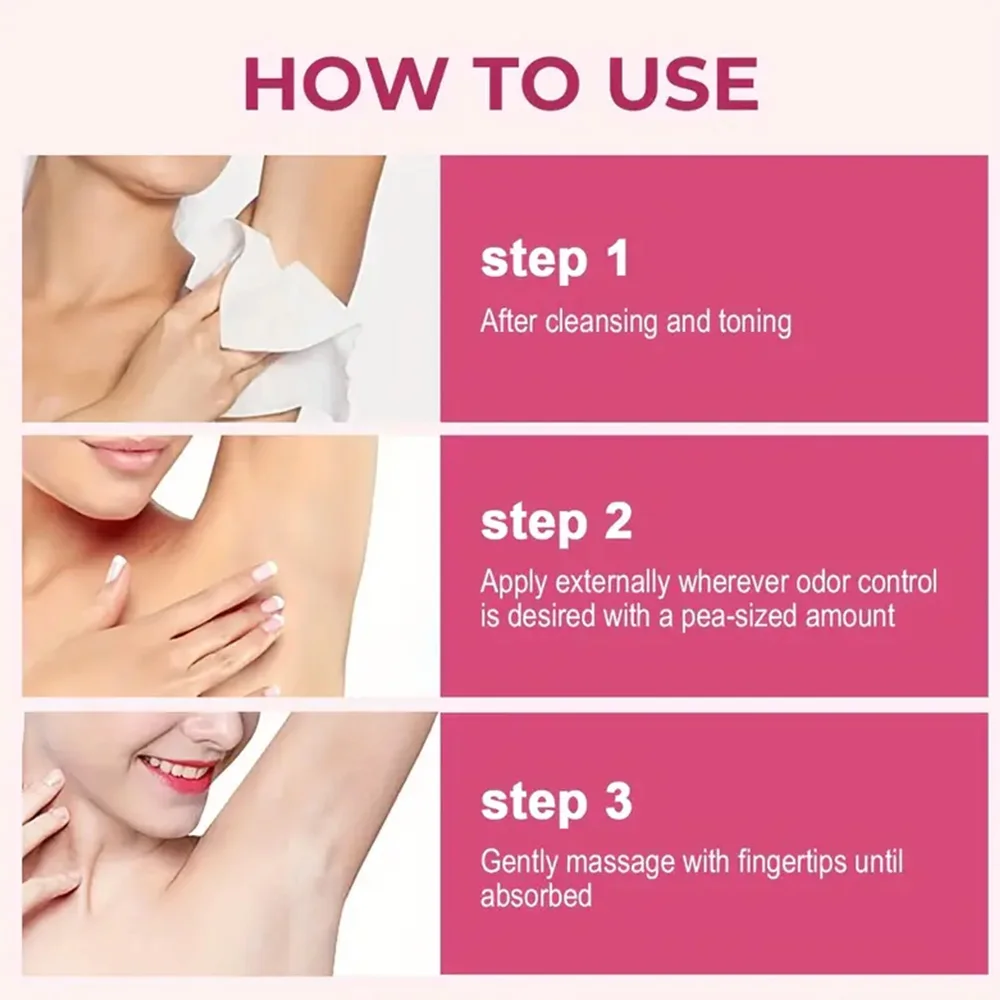 HOW TO USE

step 1
After cleansing and toning

step 2
Apply externally wherever odor control is desired with a pea-sized amount

step 3
Gently massage with fingertips until absorbed