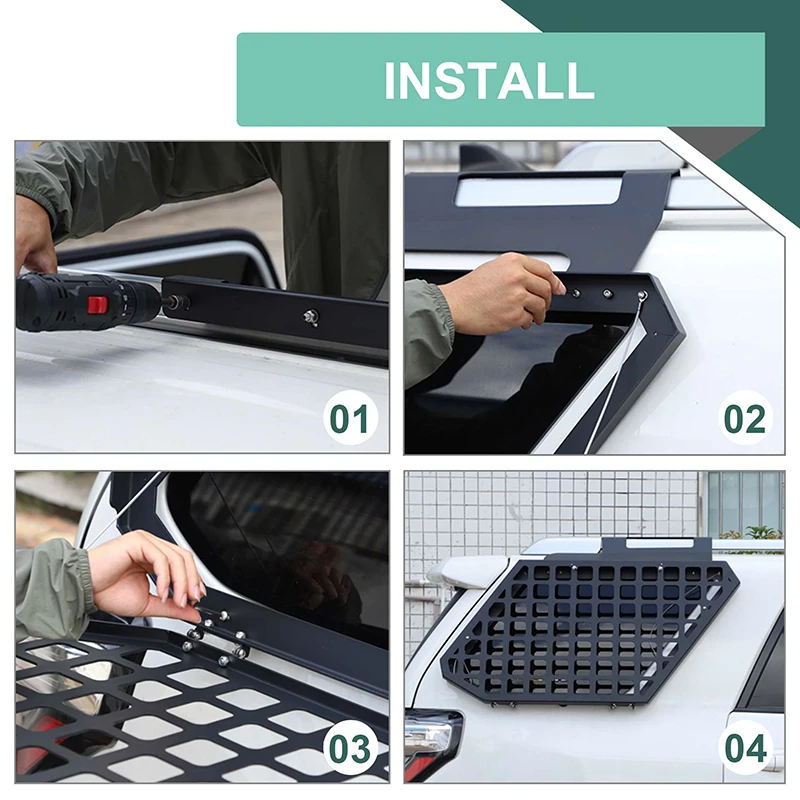 INSTALL

01

02

03

04