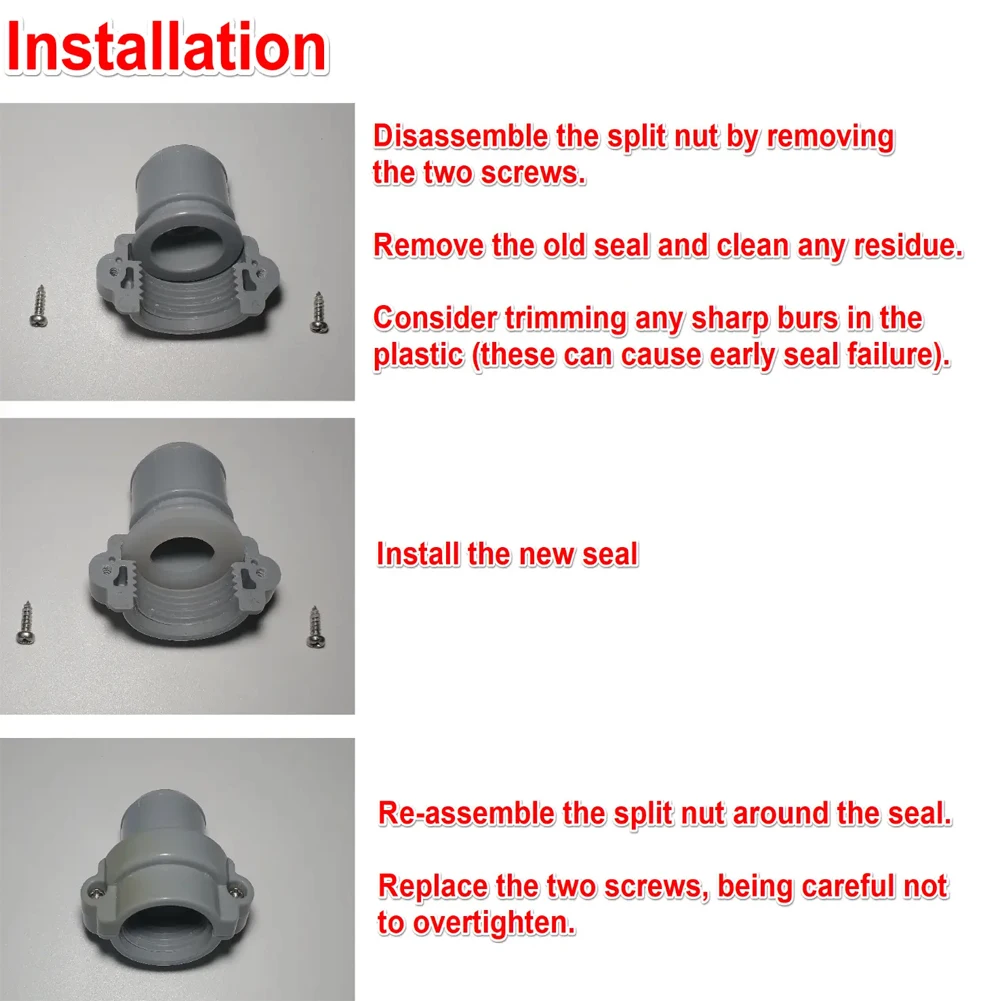 Installation

Disassemble the split nut by removing the two screws.

Remove the old seal and clean any residue.

Consider trimming any sharp burs in the plastic (these can cause early seal failure).

Install the new seal

Re-assemble the split nut around the seal.

Replace the two screws, being careful not to overtighten.