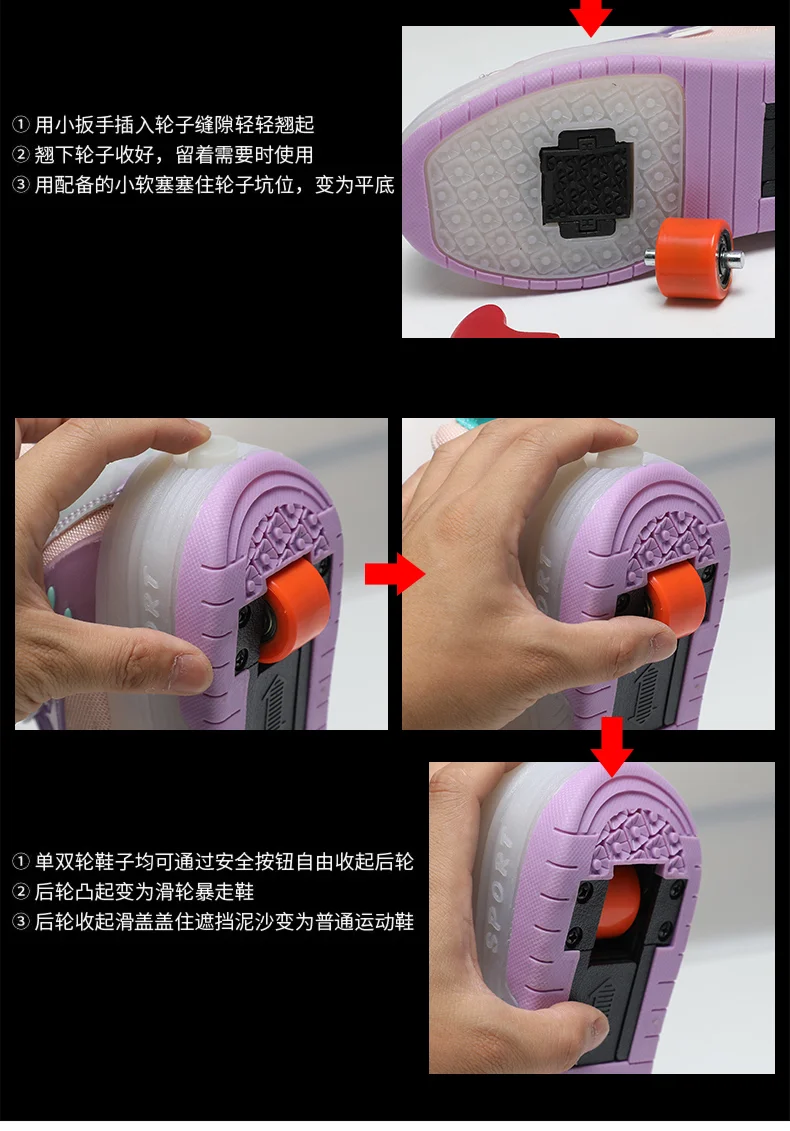 ① 用小扳手插入轮子缝隙轻轻翘起
② 翘下轮子收好，留着需要时使用
③ 用配备的小软塞塞住轮子坑位，变为平底

SPORT

SPORT

① 单双轮鞋子均可通过安全按钮自由收起后轮
② 后轮凸起变为滑轮暴走鞋
③ 后轮收起滑盖盖住遮挡泥沙变为普通运动鞋

SPORT