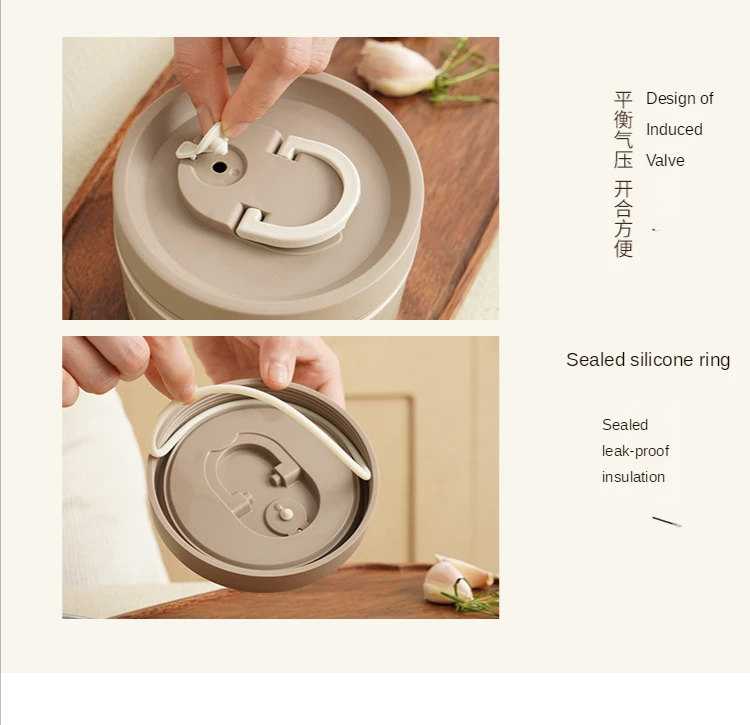 平衡气压 开合方便

Design of Induced Valve

Sealed silicone ring

Sealed leak-proof insulation