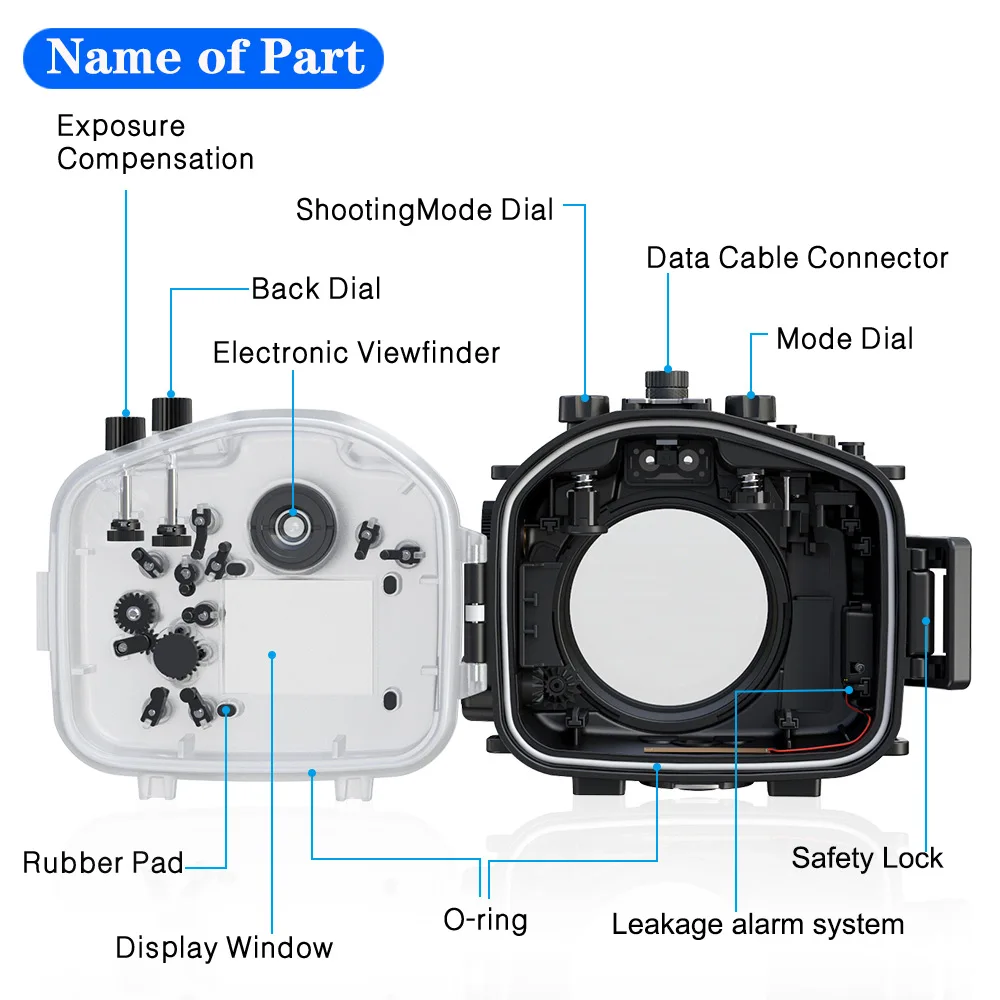 Name of Part

Exposure Compensation

ShootingMode Dial

Data Cable Connector

Back Dial

Mode Dial

Electronic Viewfinder

Rubber Pad

Safety Lock

O-ring

Leakage alarm system

Display Window