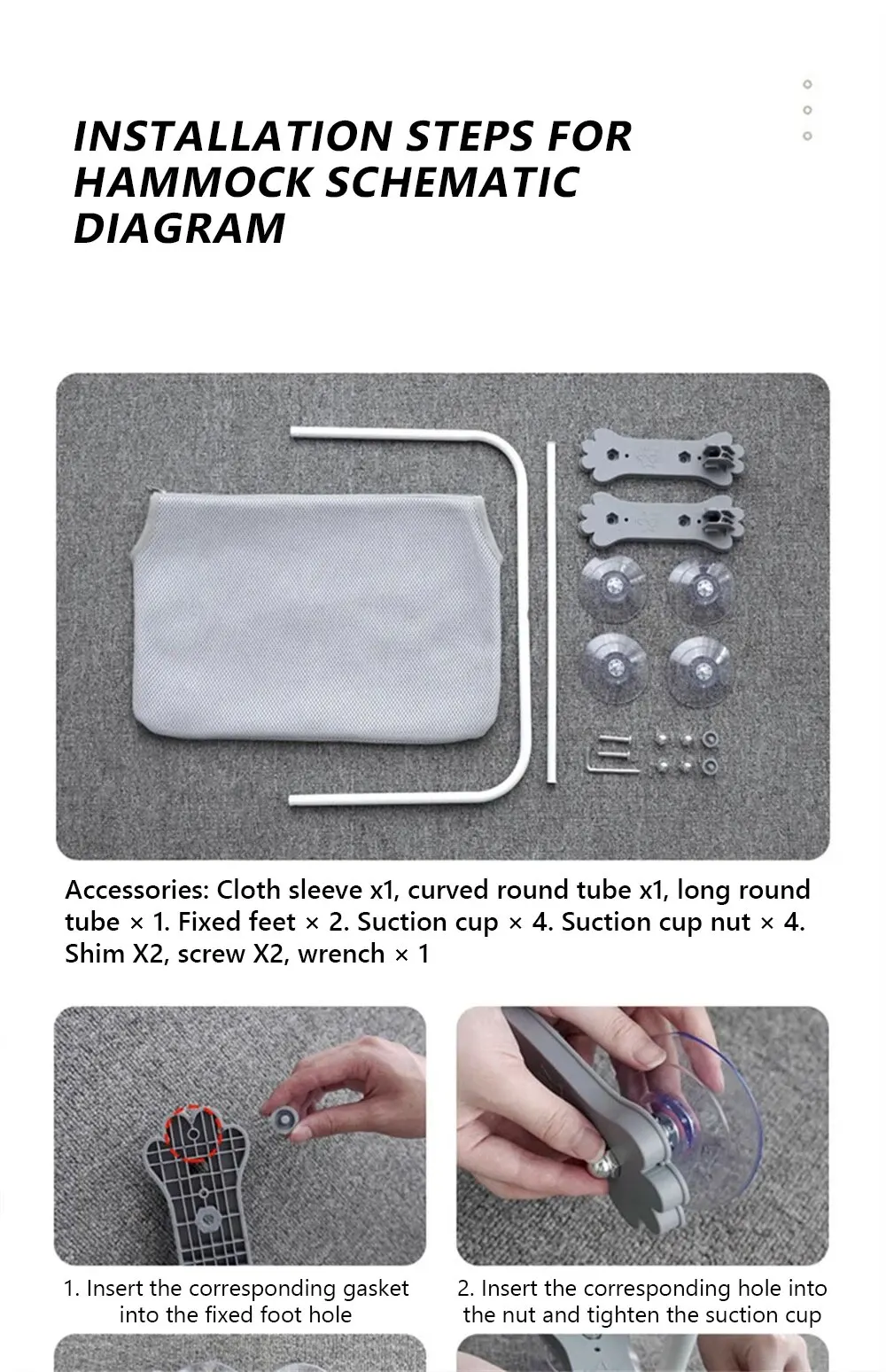 INSTALLATION STEPS FOR HAMMOCK SCHEMATIC DIAGRAM

Accessories: Cloth sleeve x1, curved round tube x1, long round tube × 1. Fixed feet × 2. Suction cup × 4. Suction cup nut × 4. Shim X2, screw X2, wrench × 1

1. Insert the corresponding gasket into the fixed foot hole

2. Insert the corresponding hole into the nut and tighten the suction cup