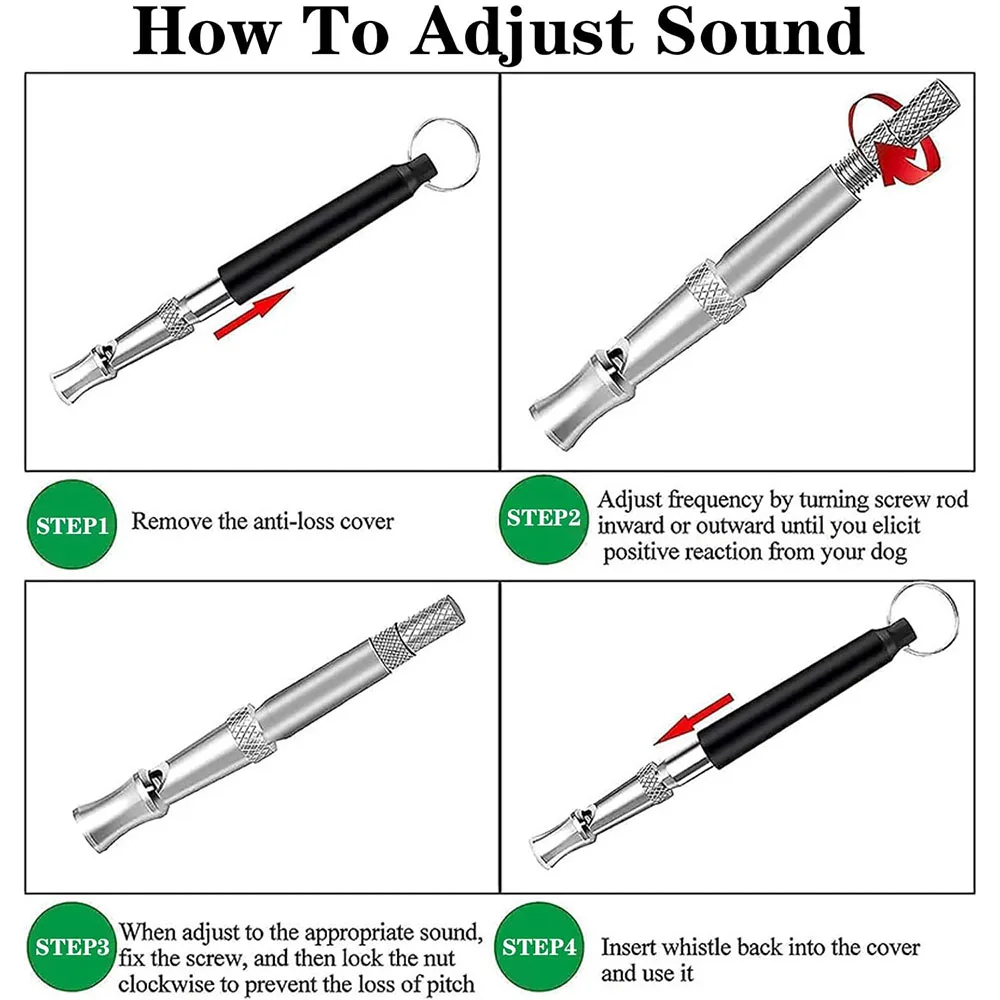 How To Adjust Sound

STEP1 Remove the anti-loss cover

STEP2 Adjust frequency by turning screw rod inward or outward until you elicit positive reaction from your dog

STEP3 When adjust to the appropriate sound, fix the screw, and then lock the nut clockwise to prevent the loss of pitch

STEP4 Insert whistle back into the cover and use it