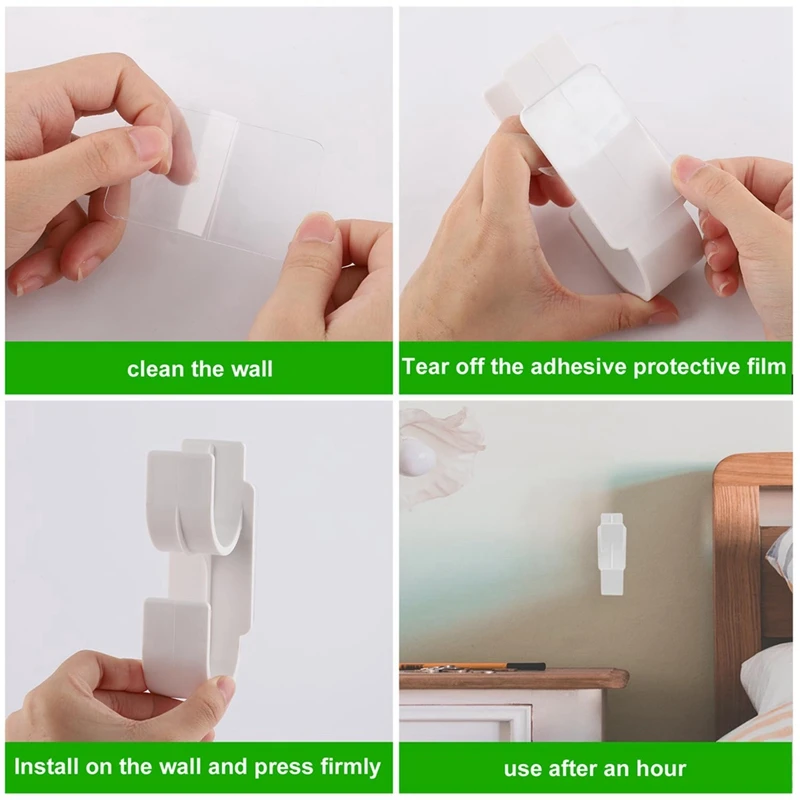 clean the wall

Tear off the adhesive protective film

Install on the wall and press firmly

use after an hour