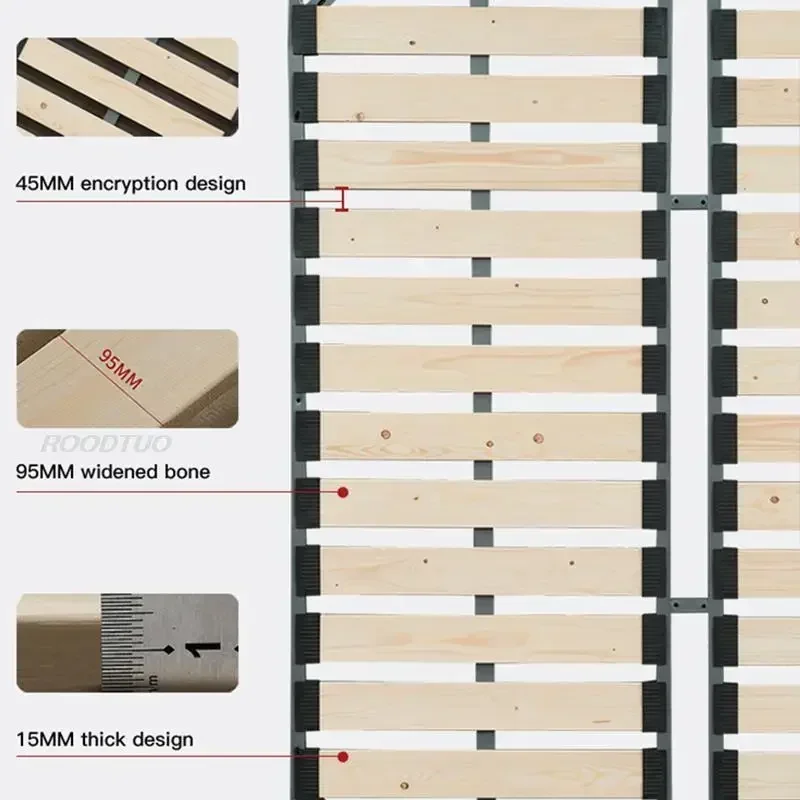 45MM encryption design

95MM

ROODTUO

95MM widened bone

1

15MM thick design