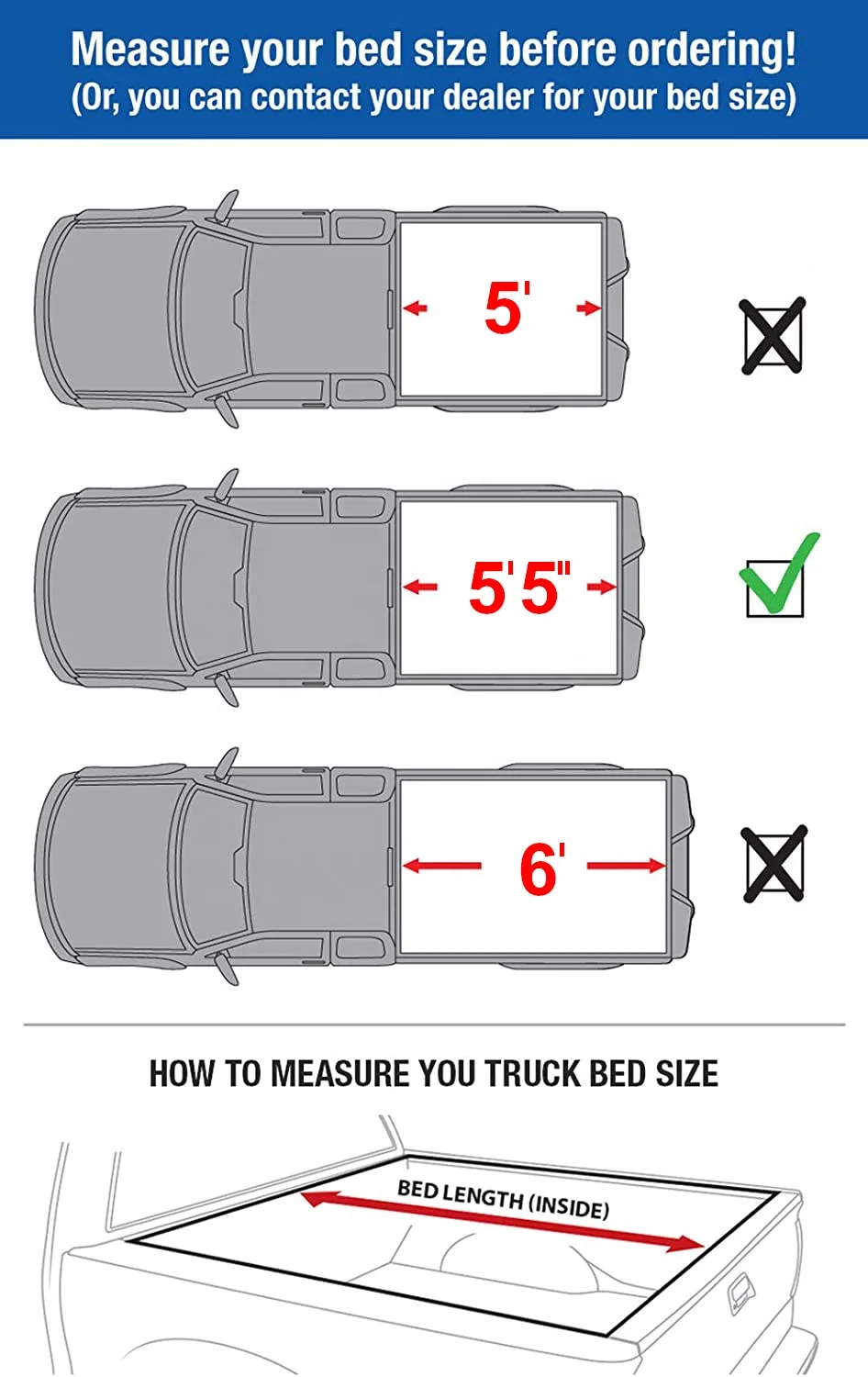 Measure your bed size before ordering!
(Or, you can contact your dealer for your bed size)

5'

5'5"

6'

HOW TO MEASURE YOU TRUCK BED SIZE

BED LENGTH (INSIDE)