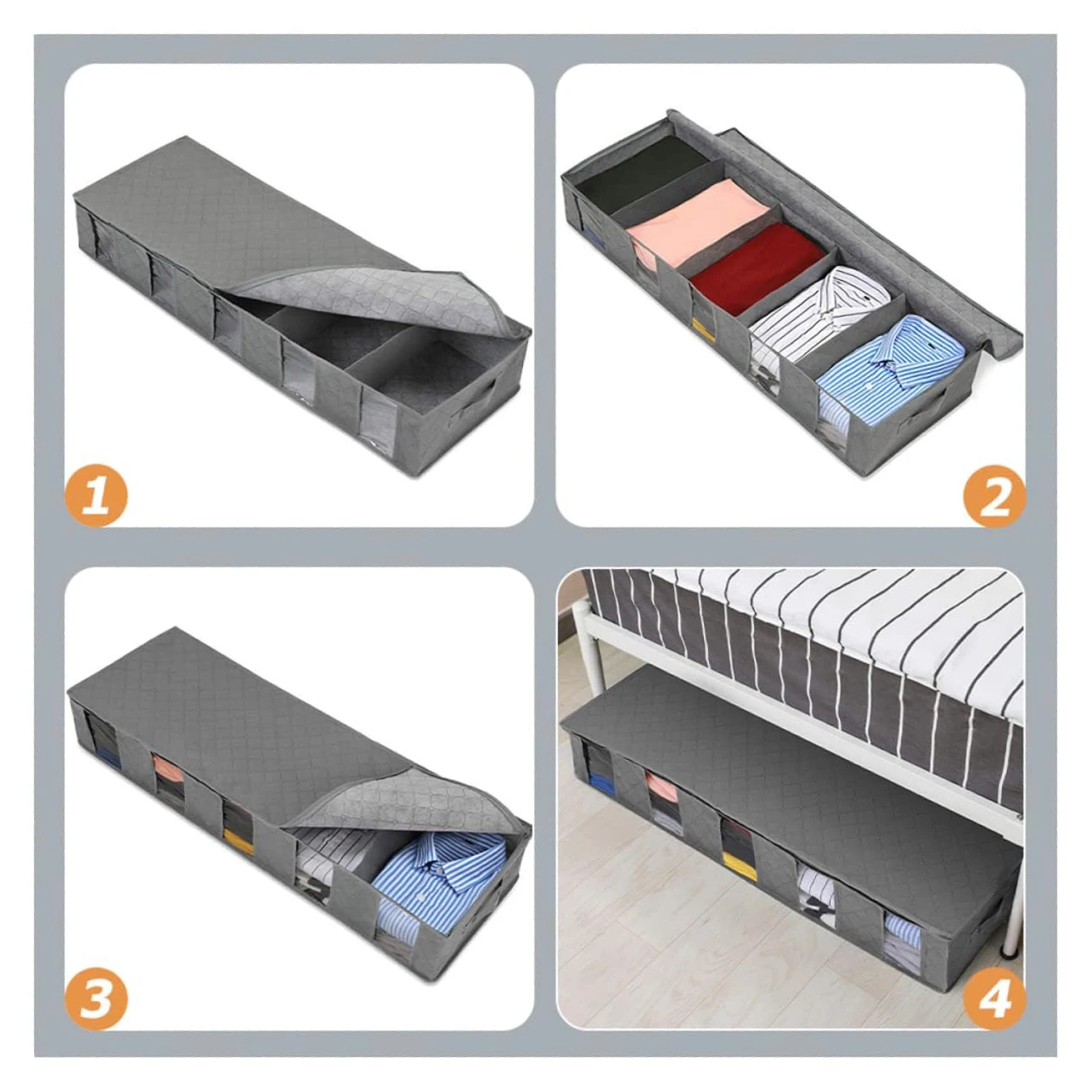 1

2

3

4