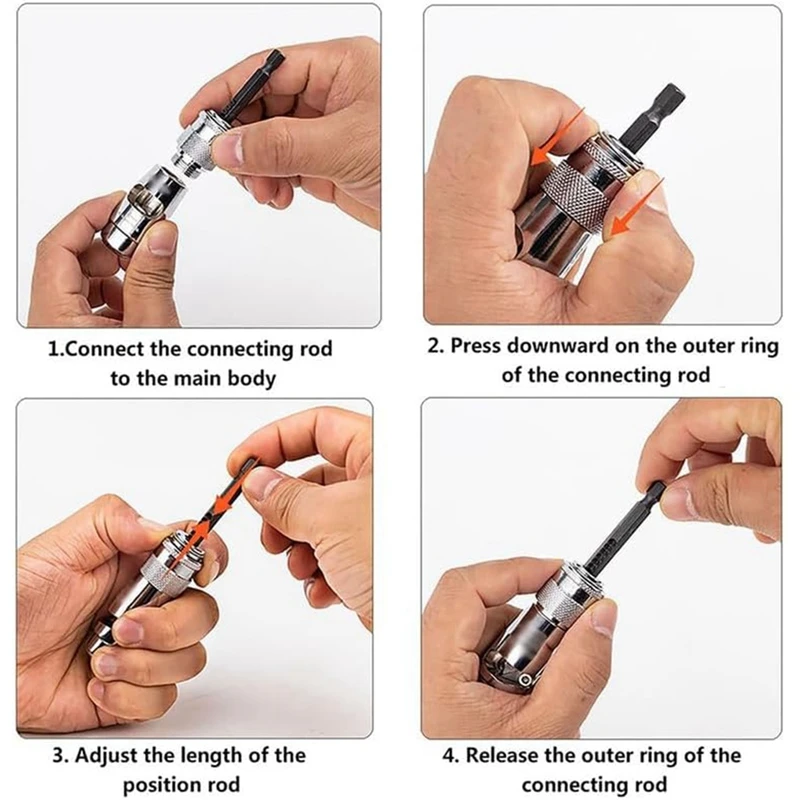 1.Connect the connecting rod to the main body

2. Press downward on the outer ring of the connecting rod

3. Adjust the length of the position rod

4. Release the outer ring of the connecting rod