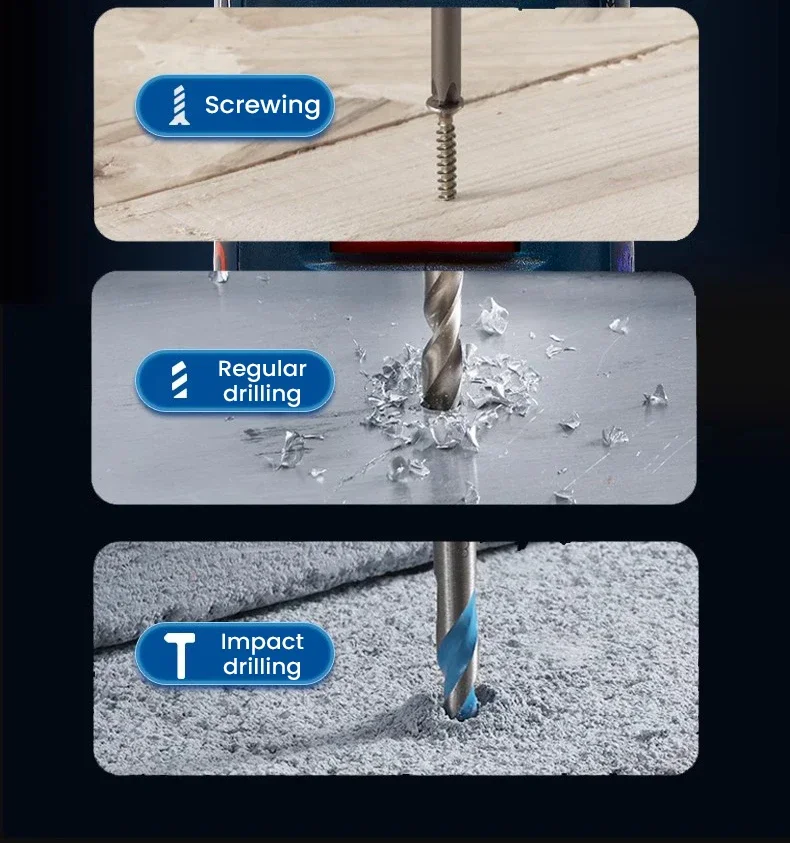 Screwing

Regular drilling

Impact drilling