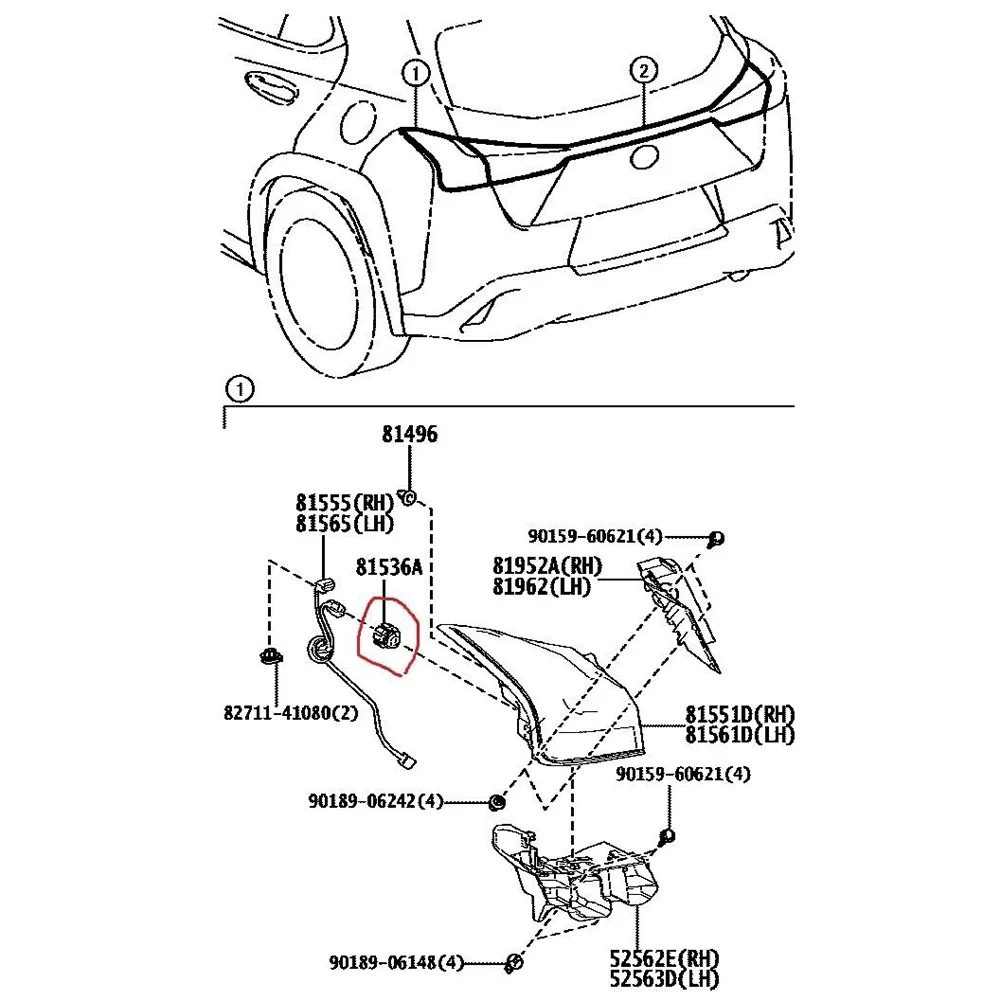 1
2
1
81496
81555(RH)
81565(LH)
81536A
90159-60621(4)
81952A(RH)
81962(LH)
82711-41080(2)
81551D(RH)
81561D(LH)
90159-60621(4)
90189-06242(4)
90189-06148(4)
52562E(RH)
52563D(LH)