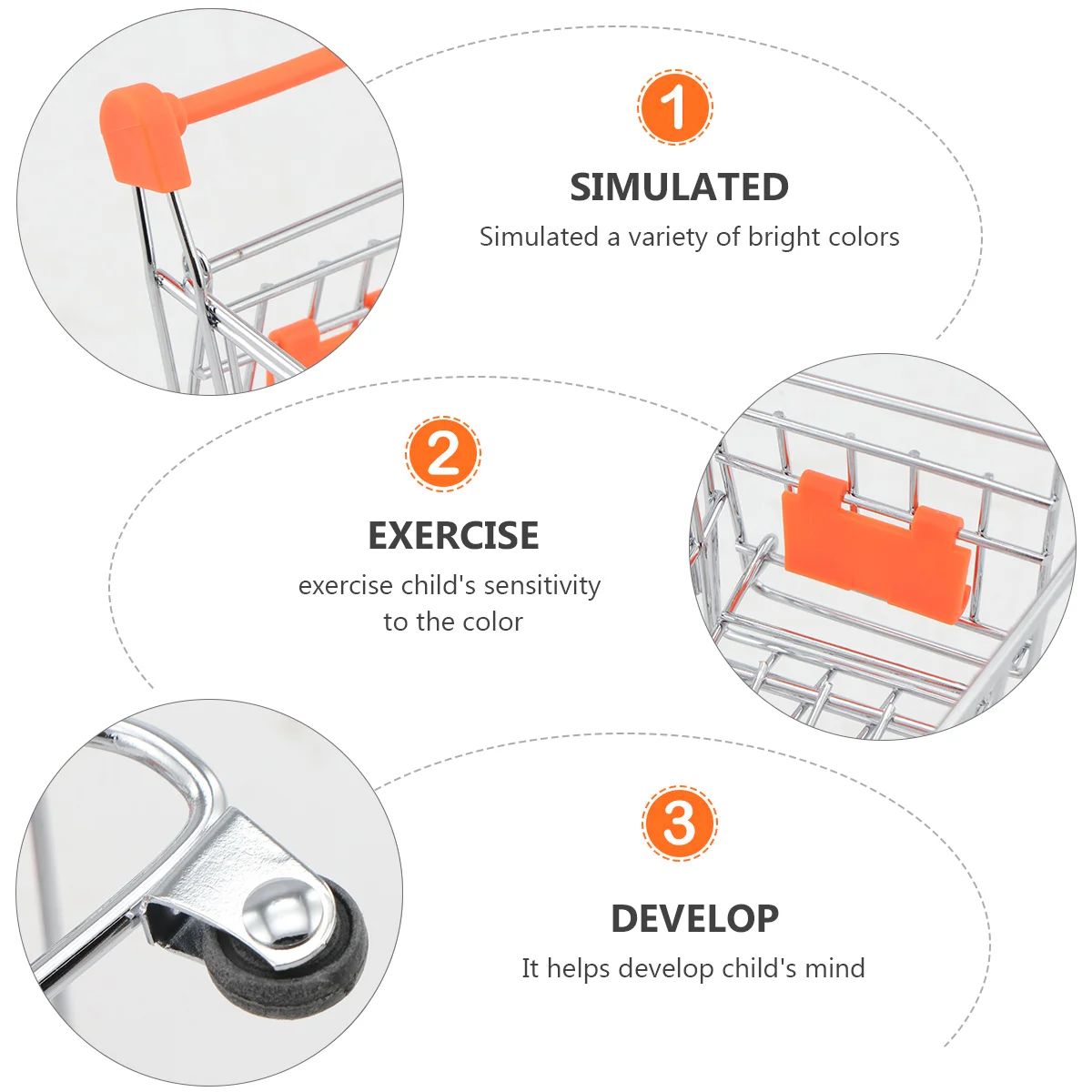 1

SIMULATED

Simulated a variety of bright colors

2

EXERCISE

exercise child's sensitivity to the color

3

DEVELOP

It helps develop child's mind