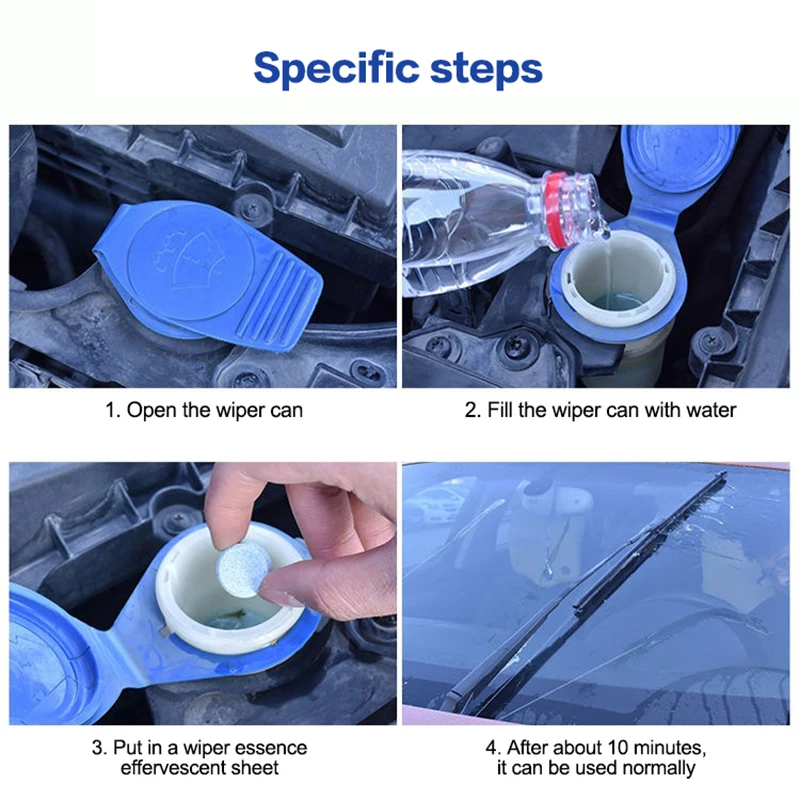 Specific steps

1. Open the wiper can

2. Fill the wiper can with water

3. Put in a wiper essence effervescent sheet

4. After about 10 minutes, it can be used normally