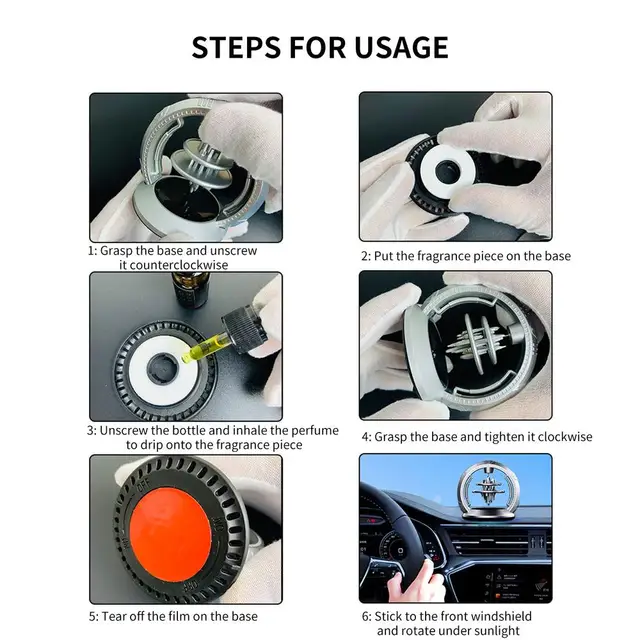 STEPS FOR USAGE

1: Grasp the base and unscrew it counterclockwise

2: Put the fragrance piece on the base

3: Unscrew the bottle and inhale the perfume to drip onto the fragrance piece

4: Grasp the base and tighten it clockwise

OFF

5: Tear off the film on the base

6: Stick to the front windshield and rotate under sunlight