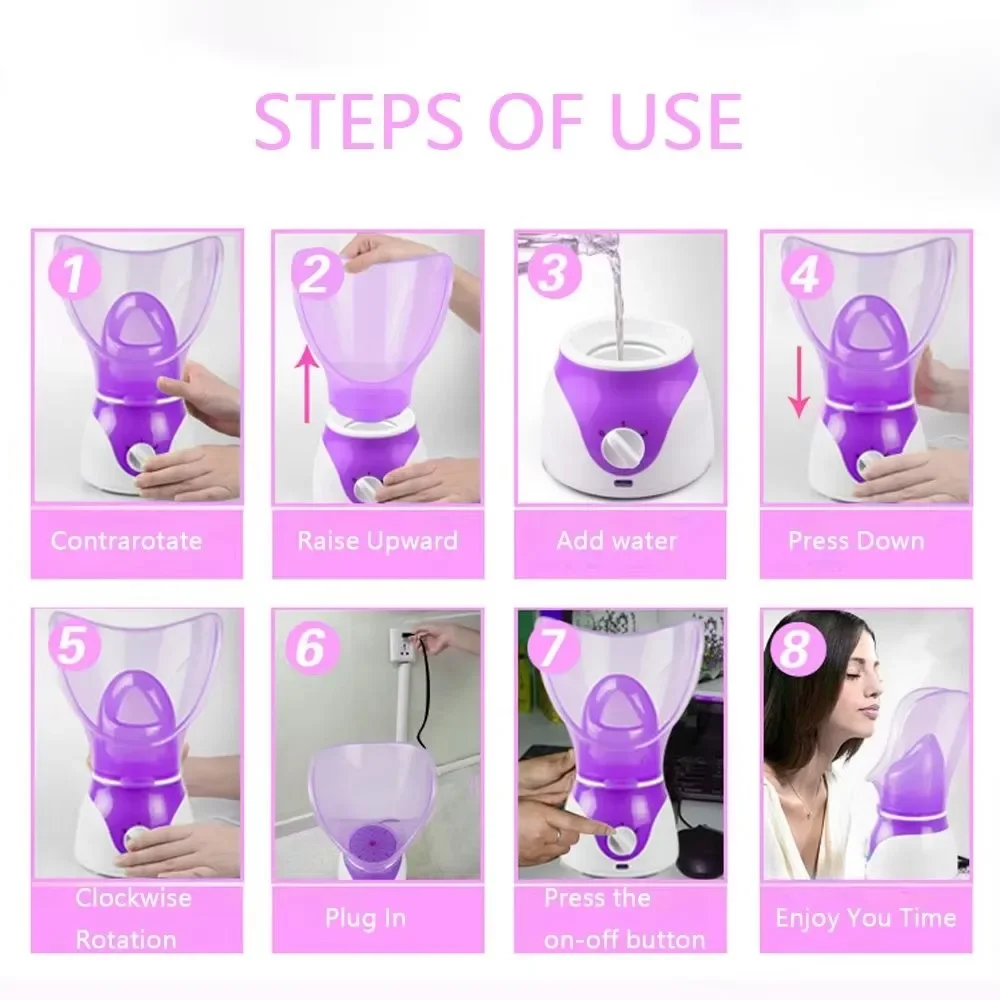 STEPS OF USE

1
Contrarotate

2
Raise Upward

3
Add water

4
Press Down

5
Clockwise Rotation

6
Plug In

7
Press the on-off button

8
Enjoy You Time