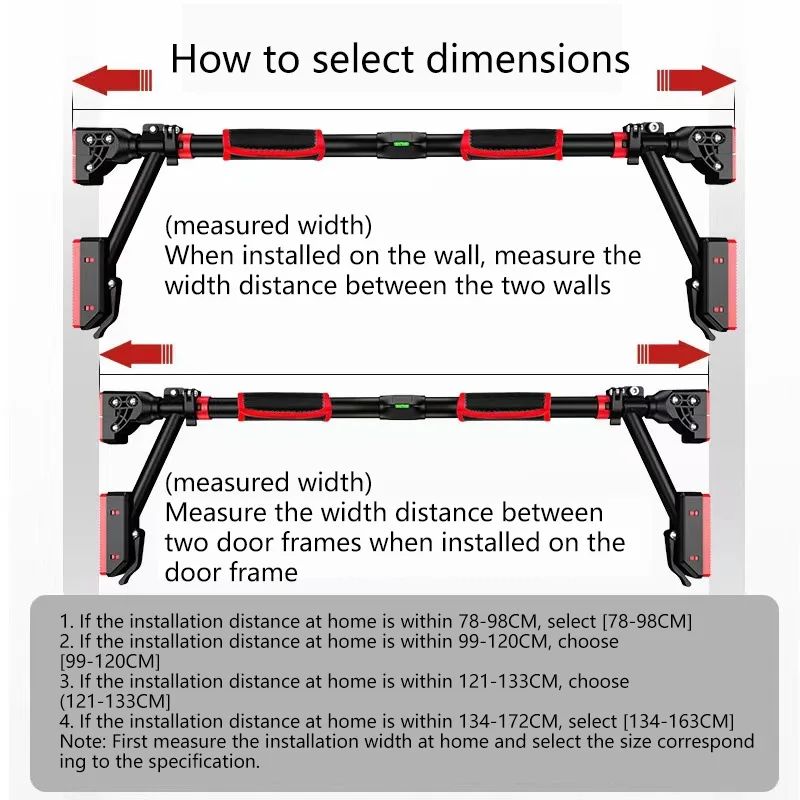 How to select dimensions

(measured width)
When installed on the wall, measure the width distance between the two walls

(measured width)
Measure the width distance between two door frames when installed on the door frame

1. If the installation distance at home is within 78-98CM, select [78-98CM]
2. If the installation distance at home is within 99-120CM, choose [99-120CM]
3. If the installation distance at home is within 121-133CM, choose (121-133CM]
4. If the installation distance at home is within 134-172CM, select [134-163CM]
Note: First measure the installation width at home and select the size correspond ing to the specification.