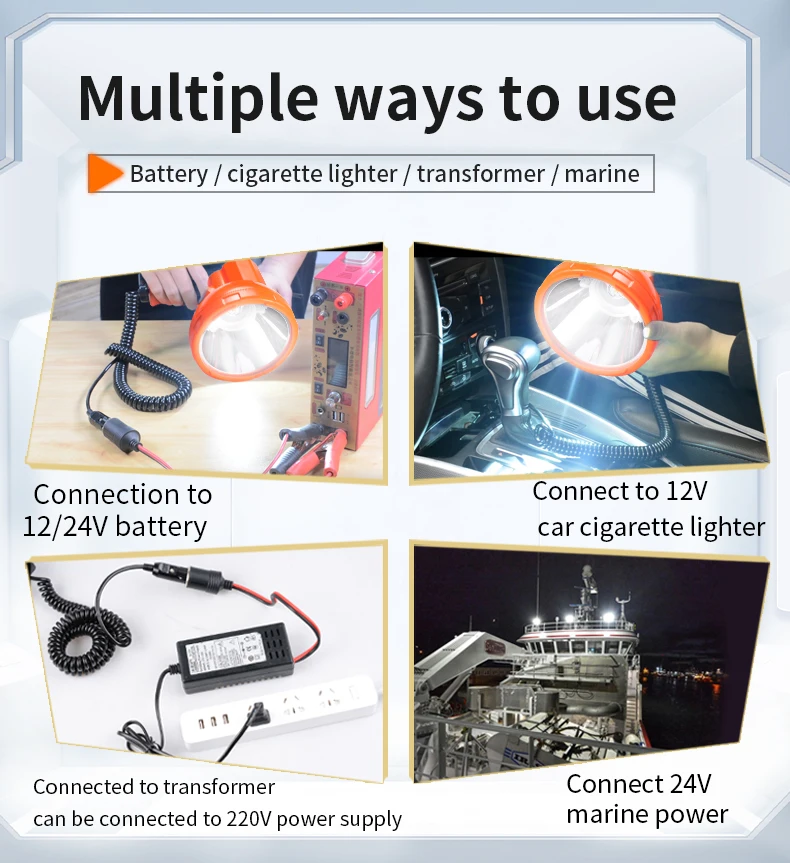 Multiple ways to use

Battery / cigarette lighter / transformer / marine

Connection to 12/24V battery

Connect to 12V car cigarette lighter

Connected to transformer can be connected to 220V power supply

Connect 24V marine power