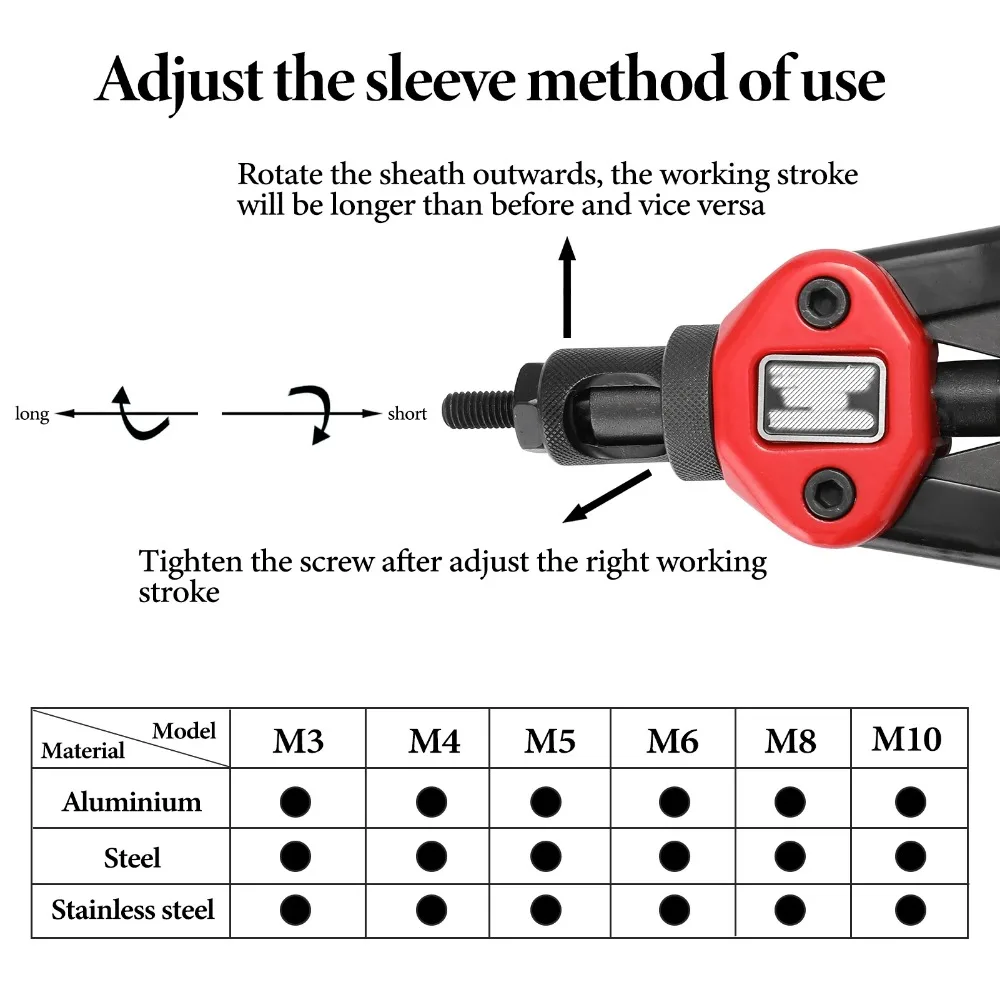 Adjust the sleeve method of use

Rotate the sheath outwards, the working stroke will be longer than before and vice versa

long

short

Tighten the screw after adjust the right working stroke

| Model / Material | M3 | M4 | M5 | M6 | M8 | M10 |
|---|---|---|---|---|---|---|
| Aluminium | ● | ● | ● | ● | ● | ● |
| Steel | ● | ● | ● | ● | ● | ● |
| Stainless steel | ● | ● | ● | ● | ● | ● |