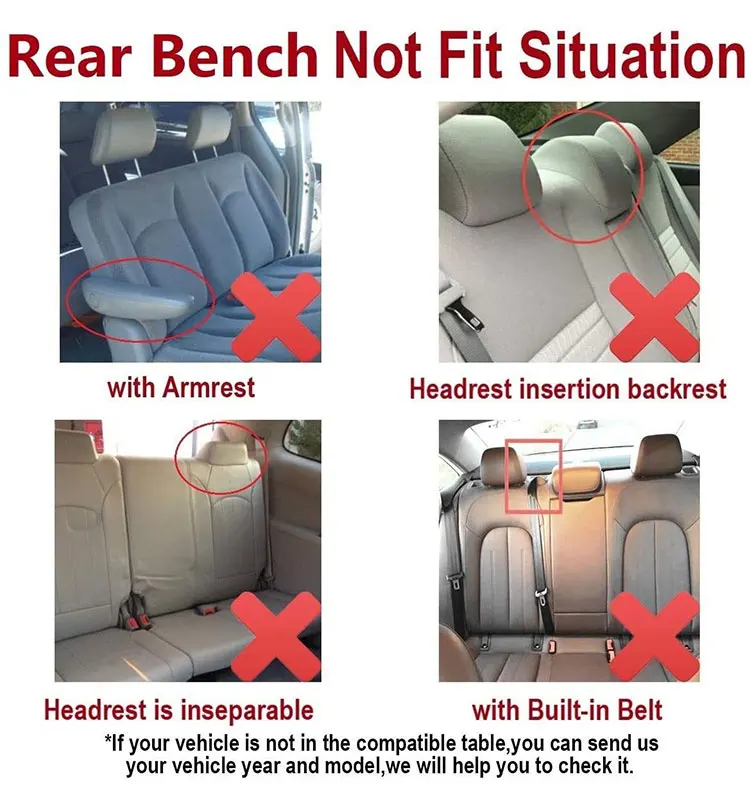 Rear Bench Not Fit Situation

with Armrest

Headrest insertion backrest

Headrest is inseparable

with Built-in Belt

*If your vehicle is not in the compatible table,you can send us your vehicle year and model,we will help you to check it.