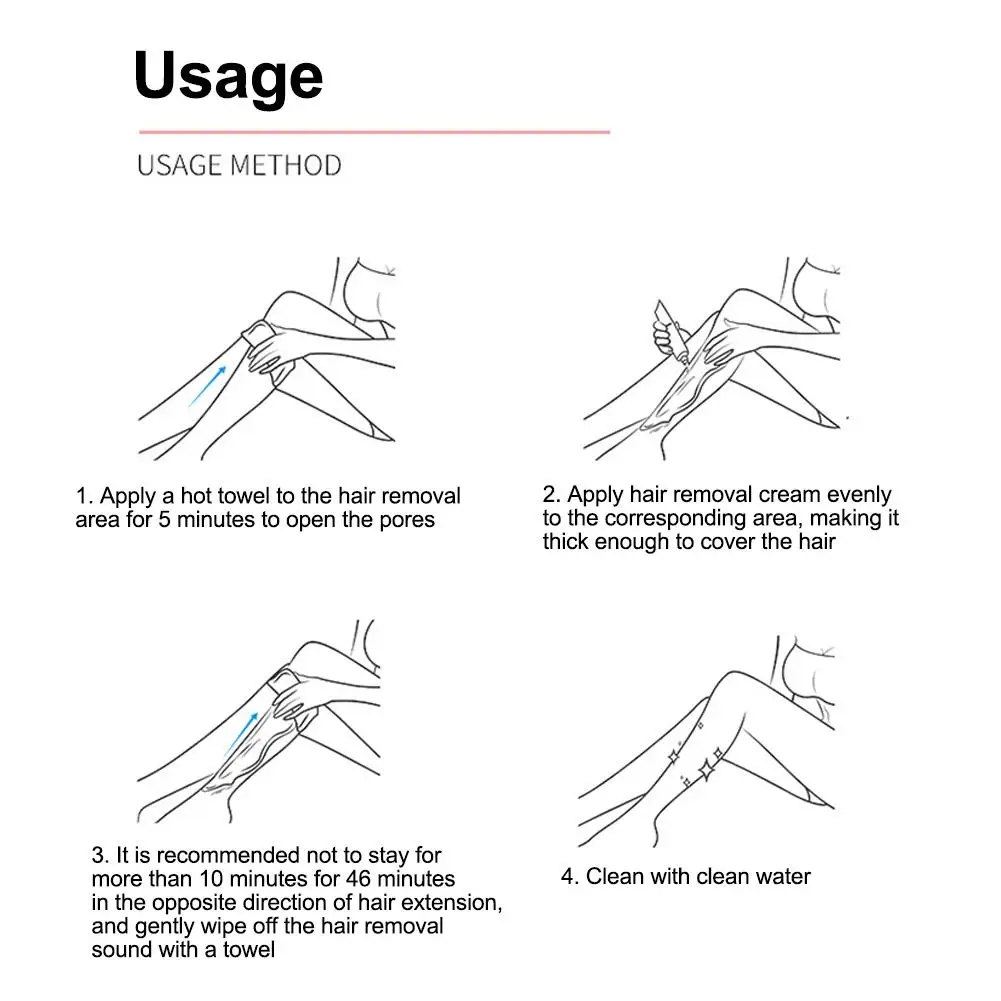 Usage

USAGE METHOD

1. Apply a hot towel to the hair removal area for 5 minutes to open the pores

2. Apply hair removal cream evenly to the corresponding area, making it thick enough to cover the hair

3. It is recommended not to stay for more than 10 minutes for 46 minutes in the opposite direction of hair extension, and gently wipe off the hair removal sound with a towel

4. Clean with clean water