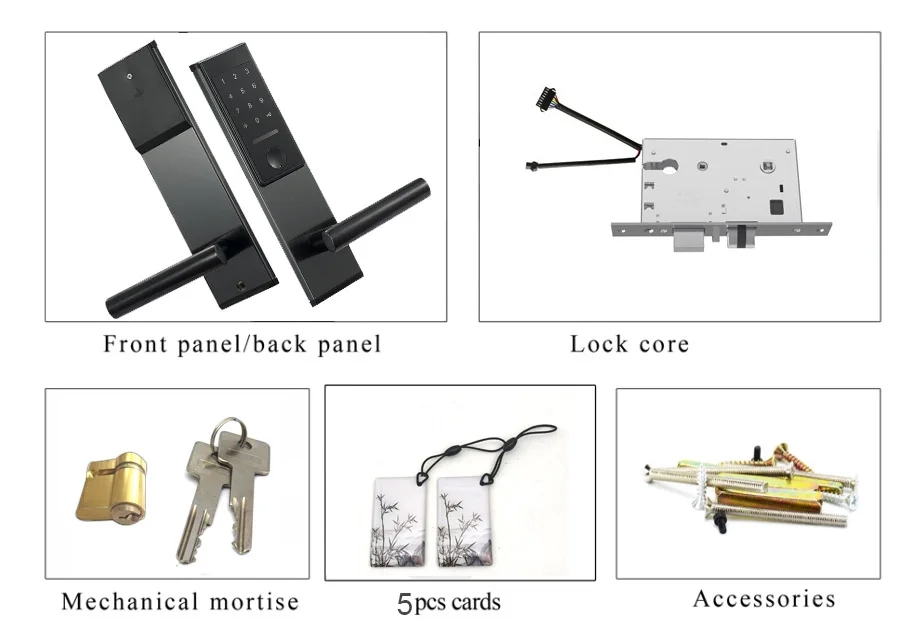 1 2 3
4 5 6
7 8 9
* 0 #

Front panel/back panel

Lock core

Mechanical mortise

5pcs cards

Accessories