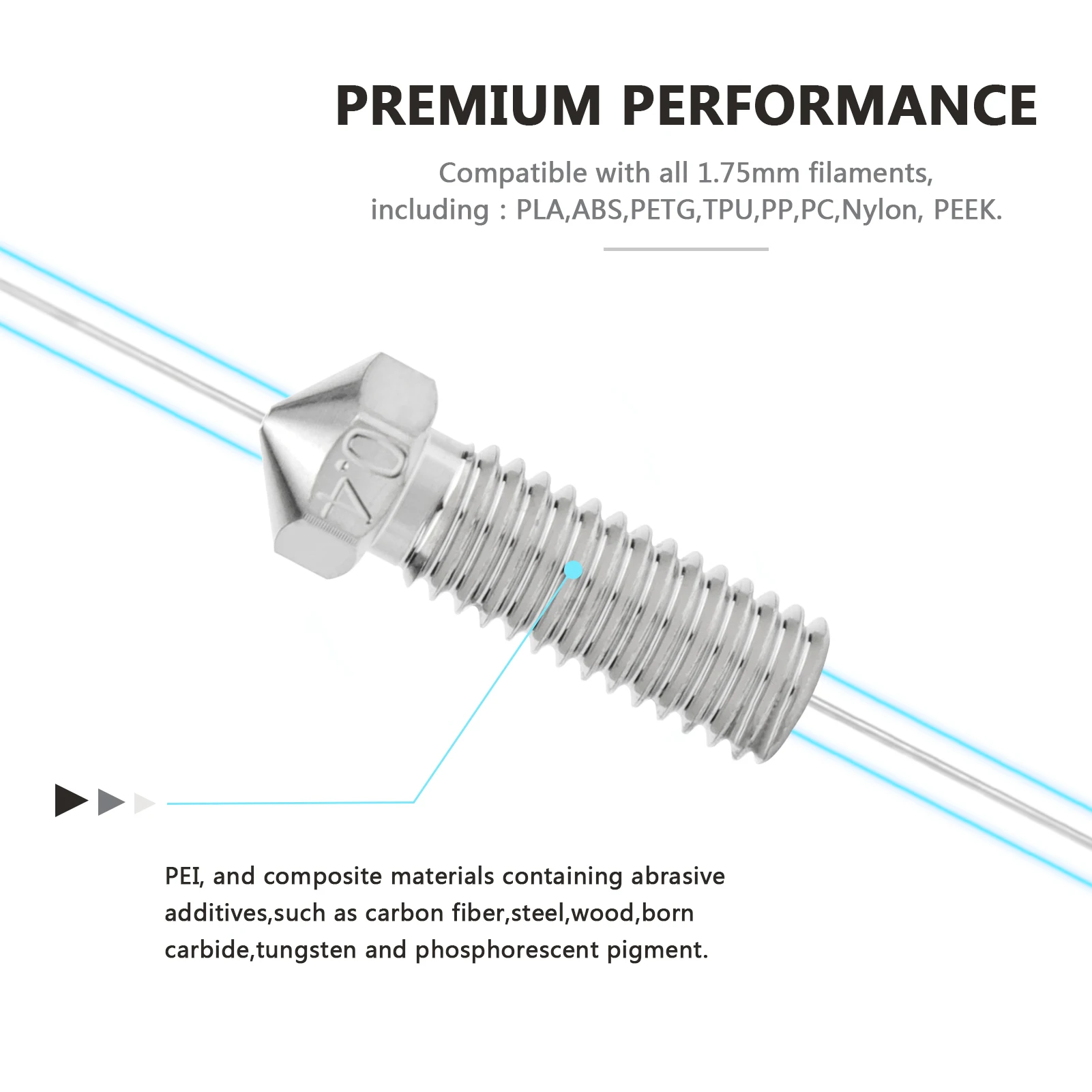 PREMIUM PERFORMANCE

Compatible with all 1.75mm filaments, including : PLA,ABS,PETG,TPU,PP,PC,Nylon, PEEK.

0.4

PEI, and composite materials containing abrasive additives,such as carbon fiber,steel,wood,born carbide,tungsten and phosphorescent pigment.