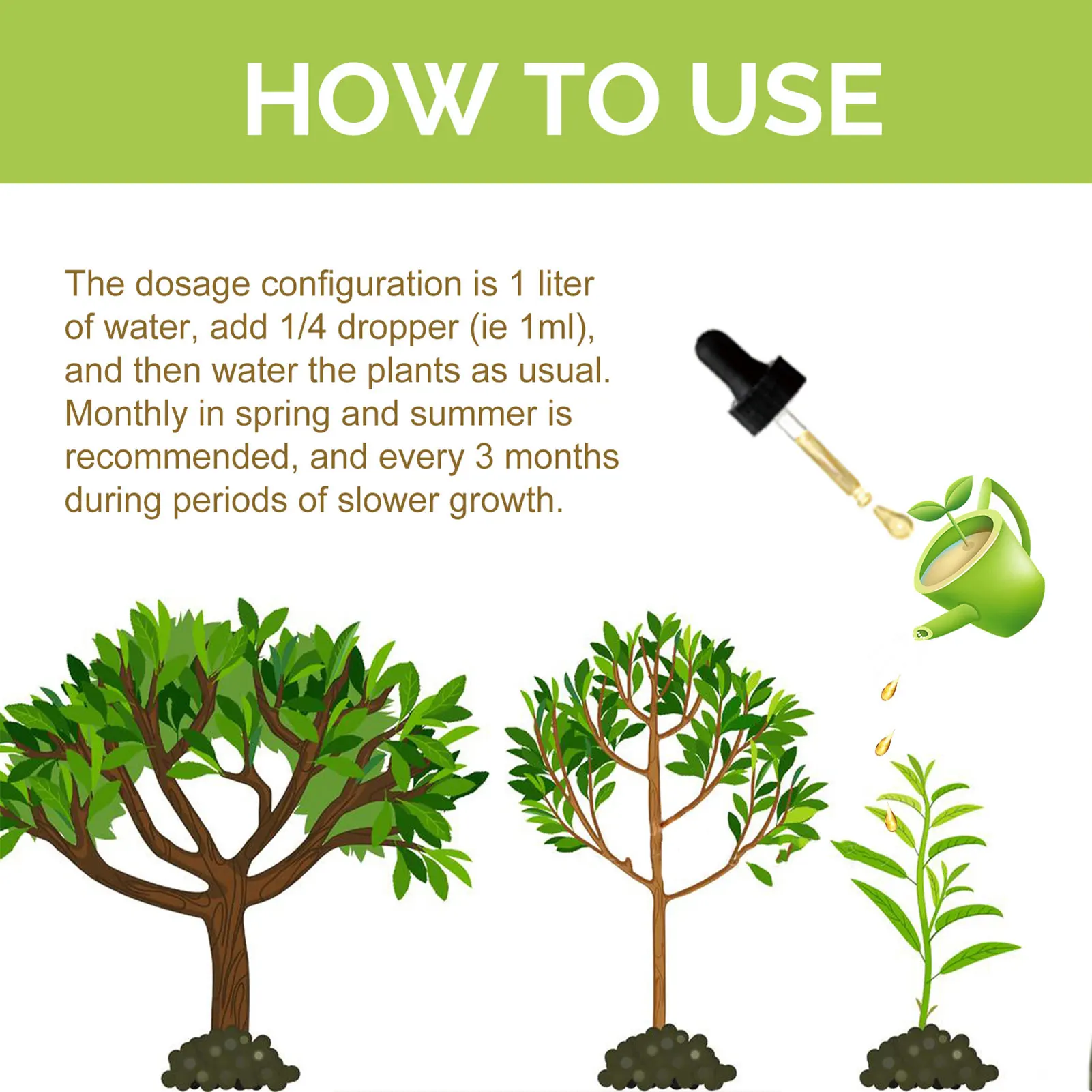 HOW TO USE

The dosage configuration is 1 liter of water, add 1/4 dropper (ie 1ml), and then water the plants as usual. Monthly in spring and summer is recommended, and every 3 months during periods of slower growth.