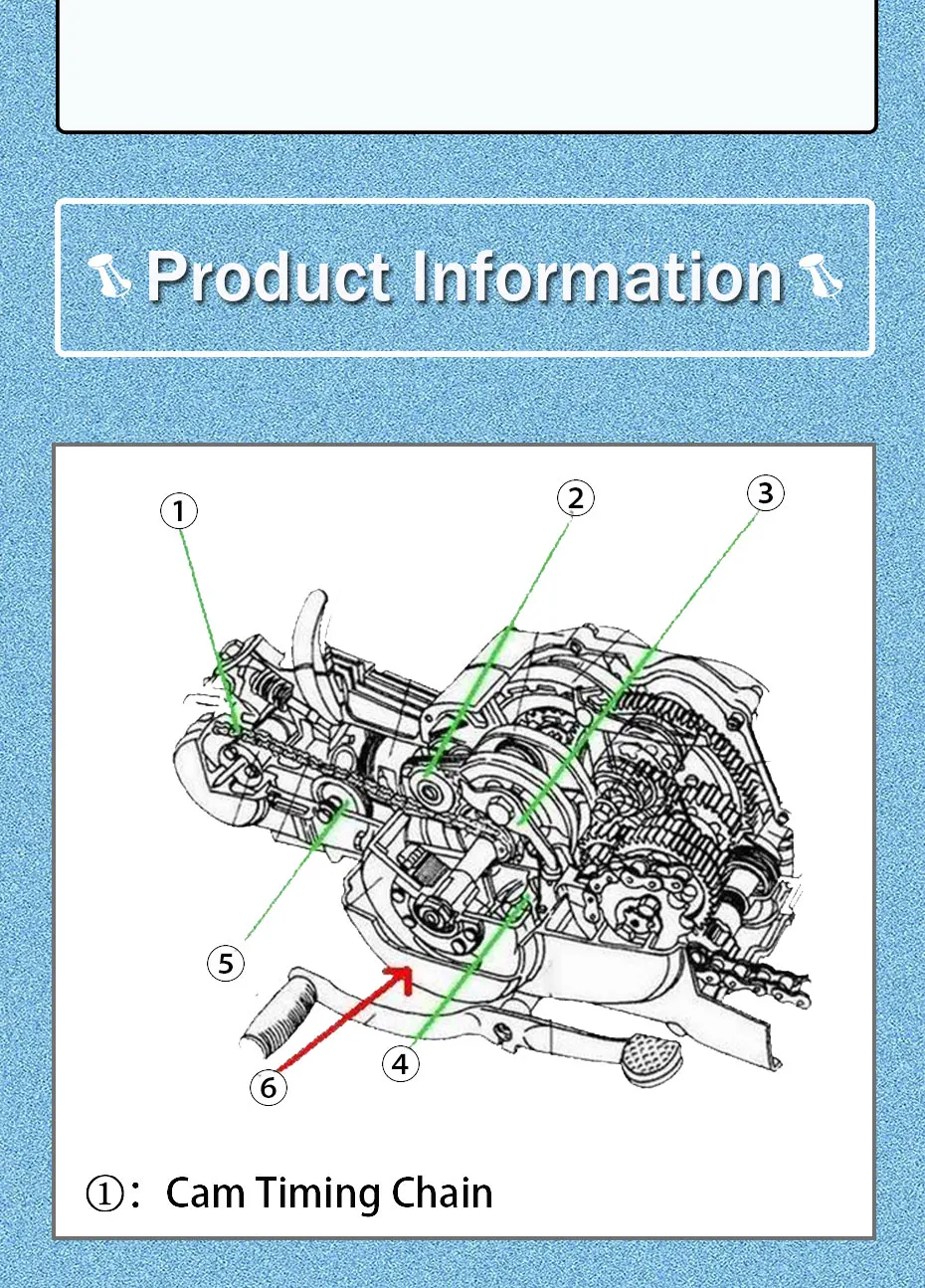 Product Information

①

②

③

⑤

④

⑥

①: Cam Timing Chain