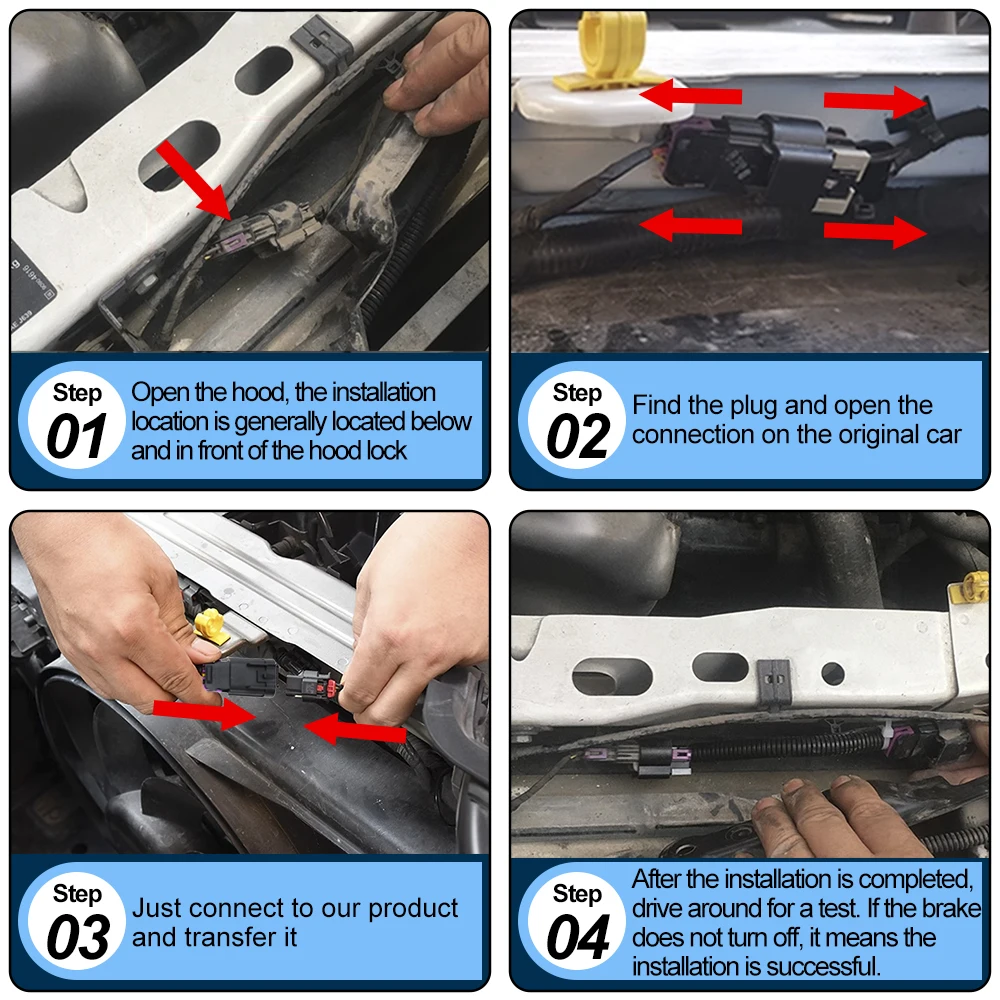 Step
01
Open the hood, the installation location is generally located below and in front of the hood lock

Step
02
Find the plug and open the connection on the original car

Step
03
Just connect to our product and transfer it

Step
04
After the installation is completed, drive around for a test. If the brake does not turn off, it means the installation is successful.