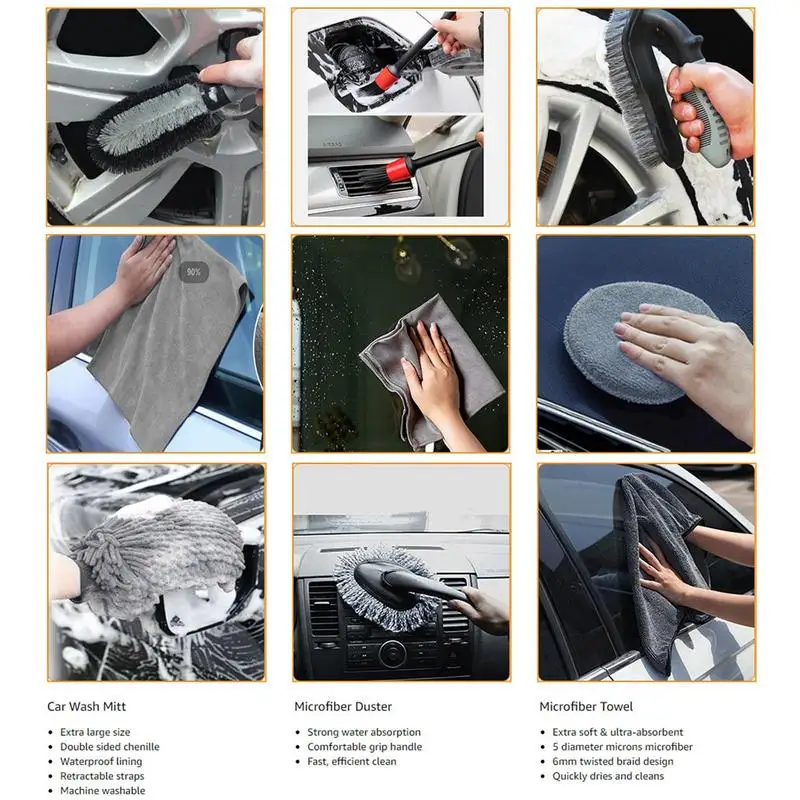 90%

Car Wash Mitt

- Extra large size
- Double sided chenille
- Waterproof lining
- Retractable straps
- Machine washable

Microfiber Duster

- Strong water absorption
- Comfortable grip handle
- Fast, efficient clean

Microfiber Towel

- Extra soft & ultra-absorbent
- 5 diameter microns microfiber
- 6mm twisted braid design
- Quickly dries and cleans