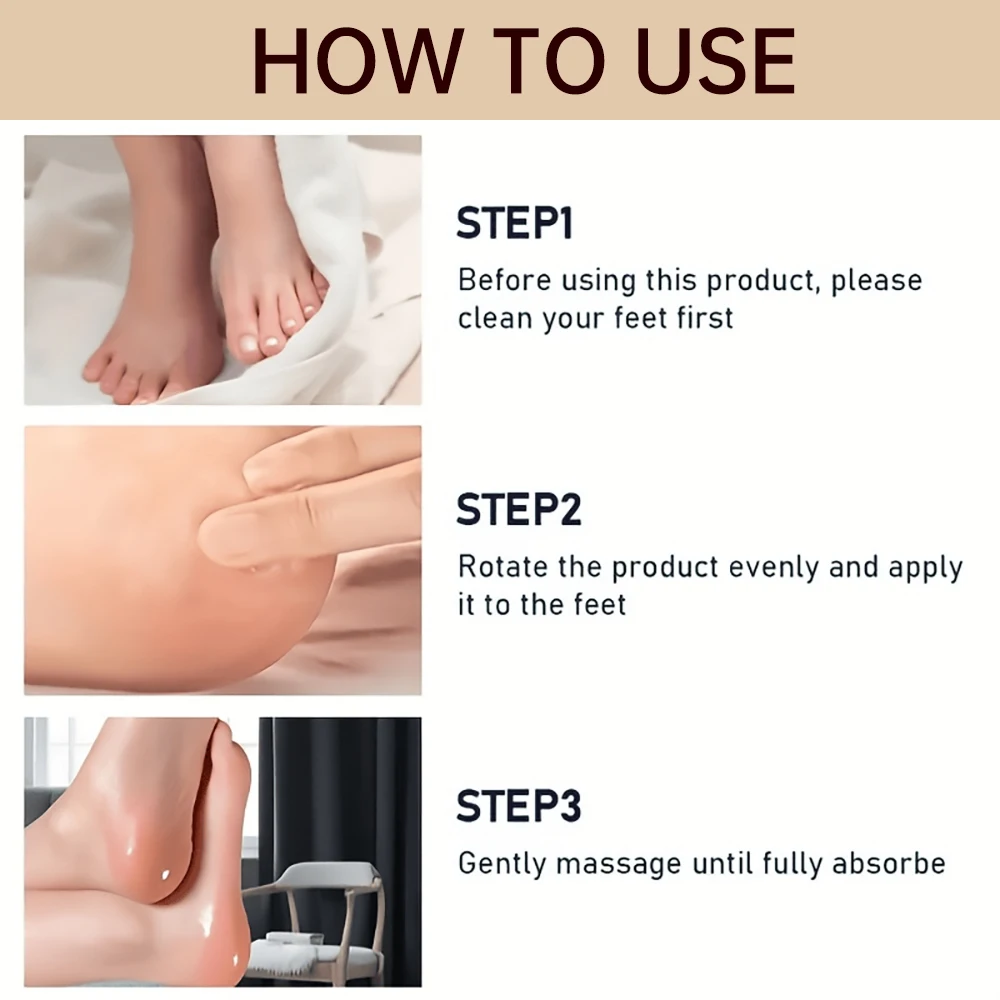 HOW TO USE

STEP1

Before using this product, please clean your feet first

STEP2

Rotate the product evenly and apply it to the feet

STEP3

Gently massage until fully absorbe