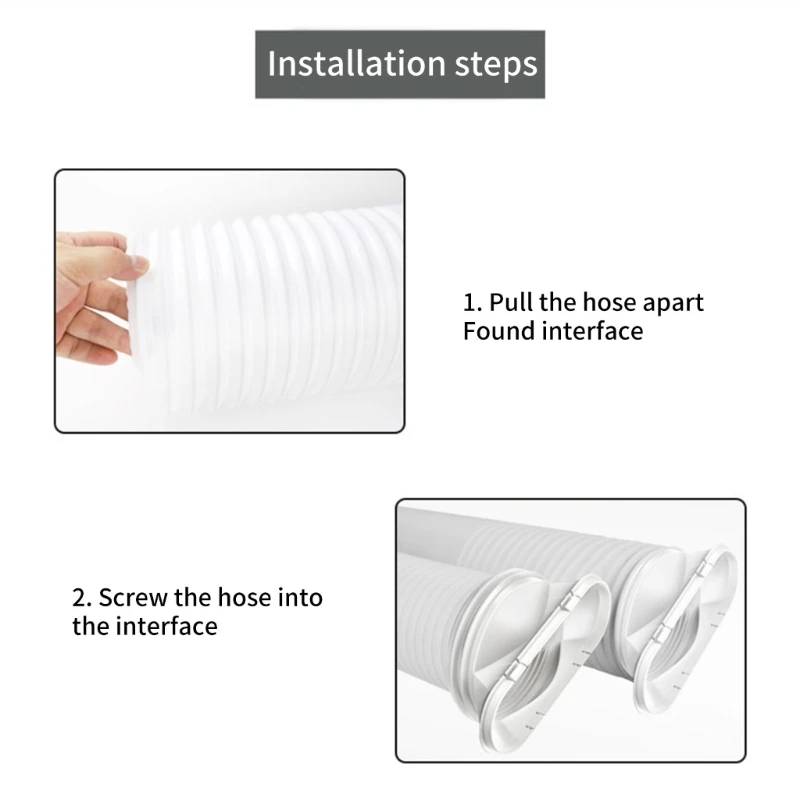 Installation steps

1. Pull the hose apart
Found interface

2. Screw the hose into the interface