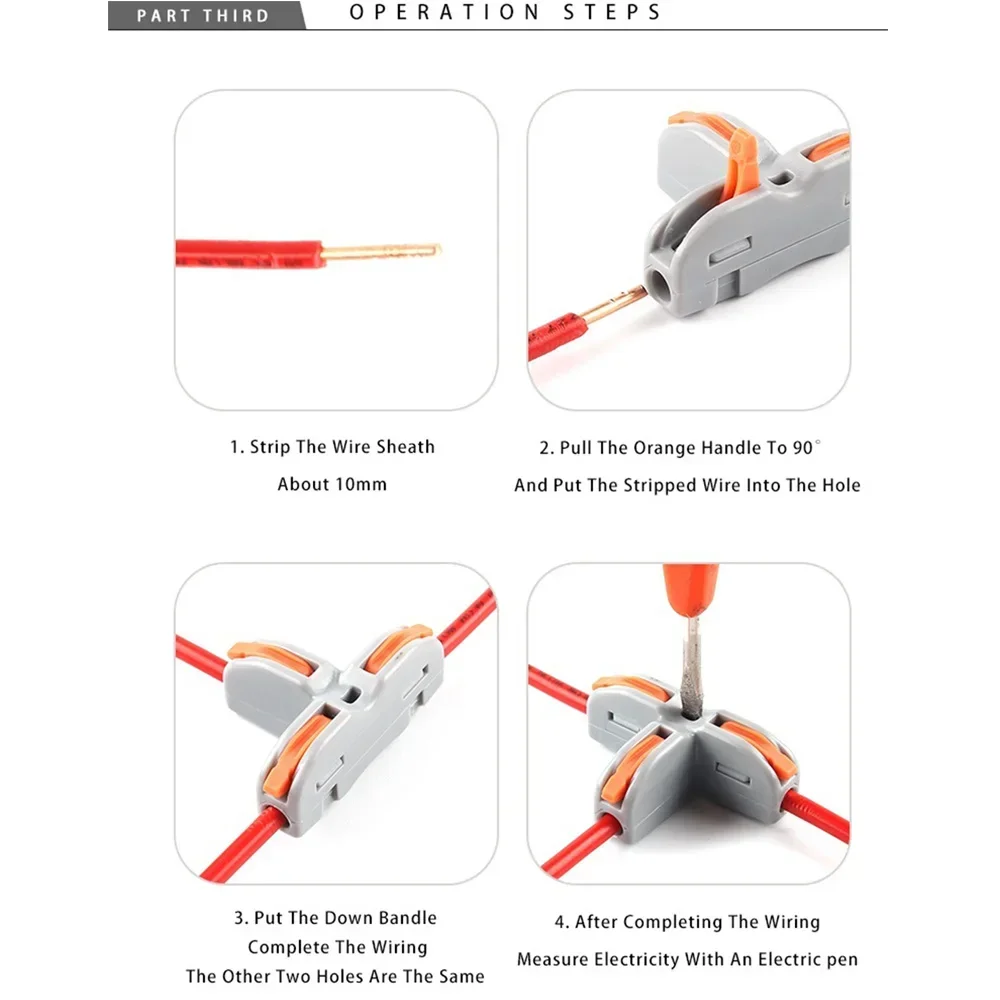 PART THIRD OPERATION STEPS

1. Strip The Wire Sheath
About 10mm

2. Pull The Orange Handle To 90°
And Put The Stripped Wire Into The Hole

3. Put The Down Bandle
Complete The Wiring
The Other Two Holes Are The Same

4. After Completing The Wiring
Measure Electricity With An Electric pen