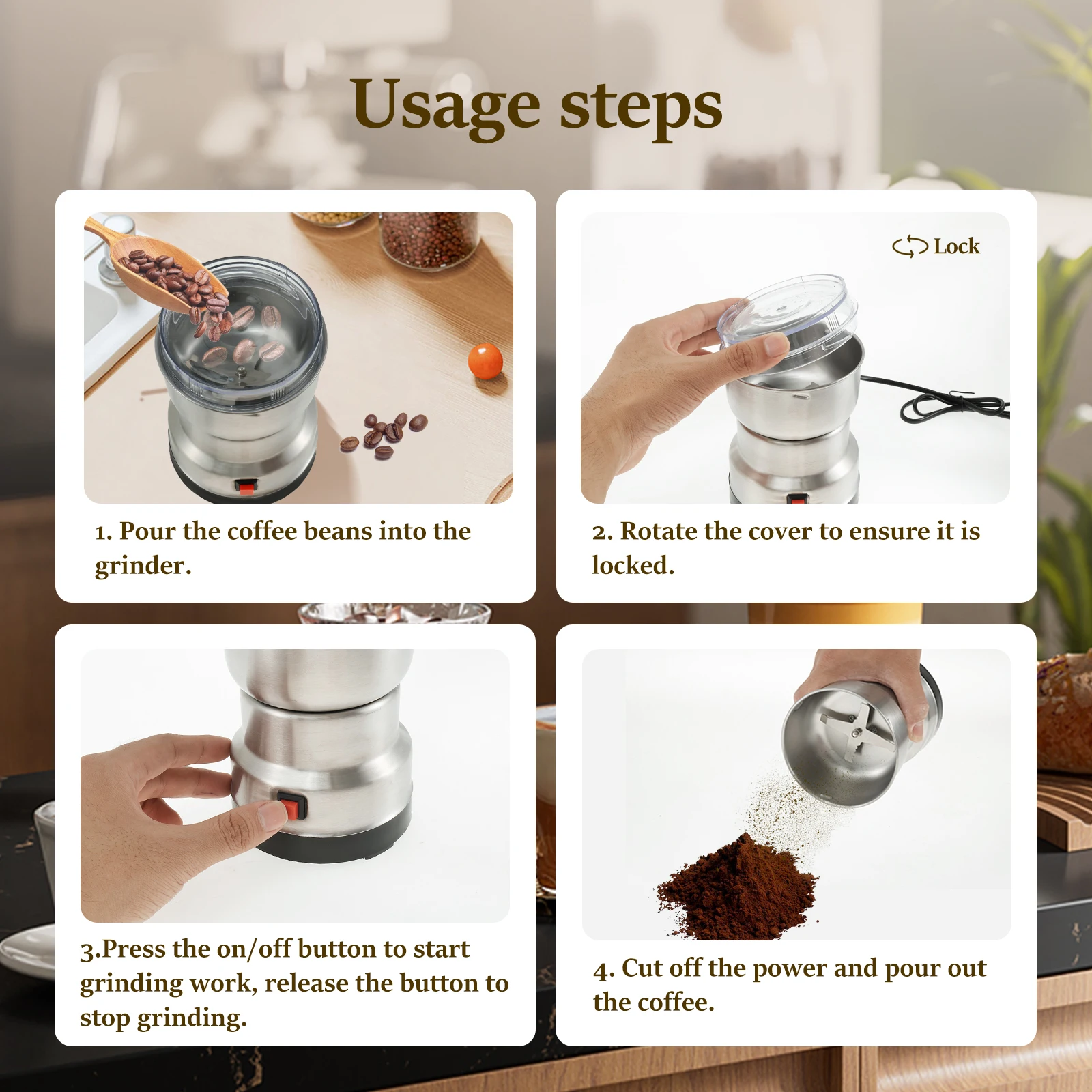 Usage steps

1. Pour the coffee beans into the grinder.

Lock

2. Rotate the cover to ensure it is locked.

3.Press the on/off button to start grinding work, release the button to stop grinding.

4. Cut off the power and pour out the coffee.