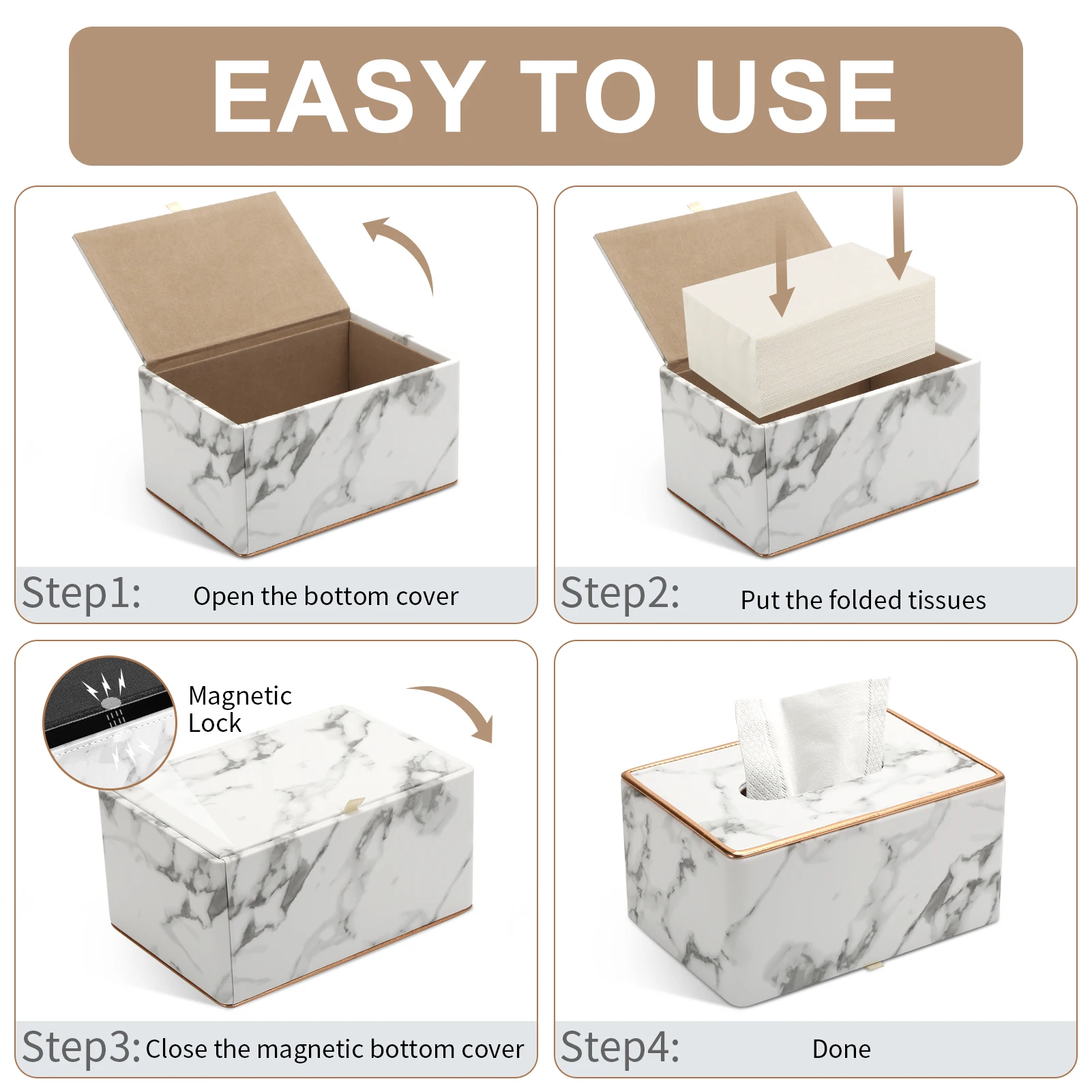 EASY TO USE

Step1: Open the bottom cover

Step2: Put the folded tissues

Magnetic Lock

Step3: Close the magnetic bottom cover

Step4: Done