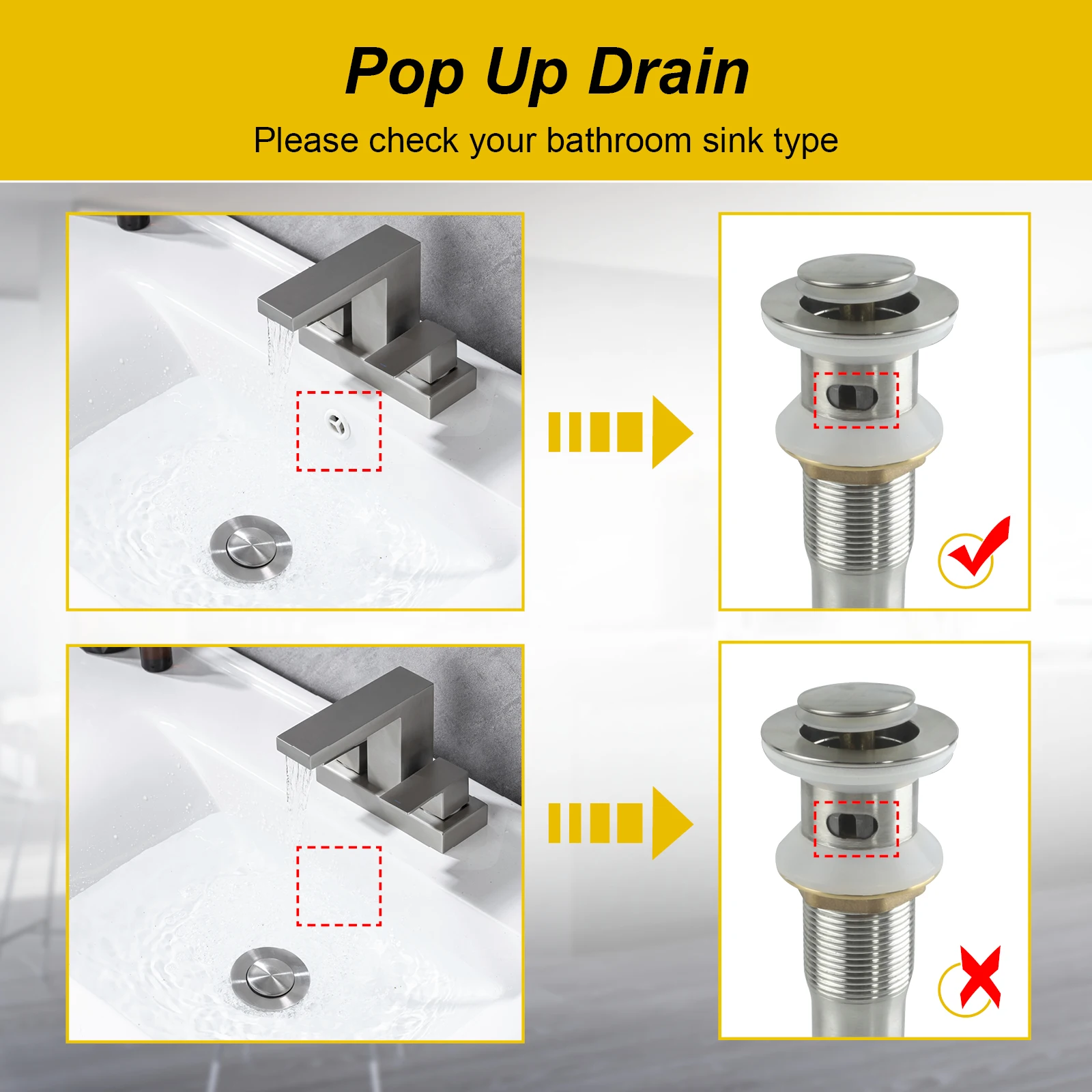 Pop Up Drain

Please check your bathroom sink type