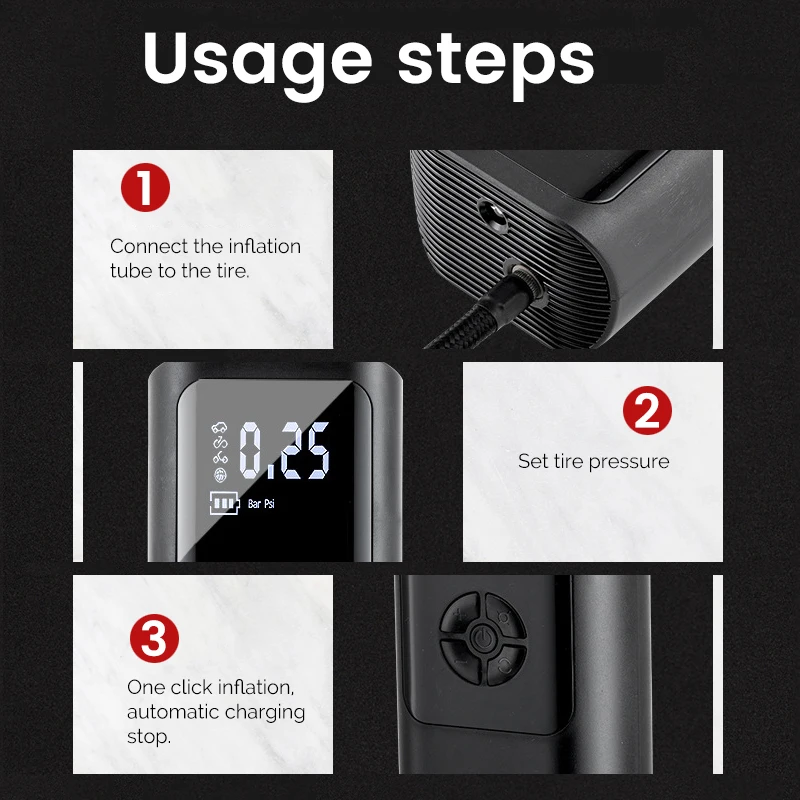 Usage steps

1

Connect the inflation tube to the tire.

0.25

Bar Psi

2

Set tire pressure

3

One click inflation, automatic charging stop.