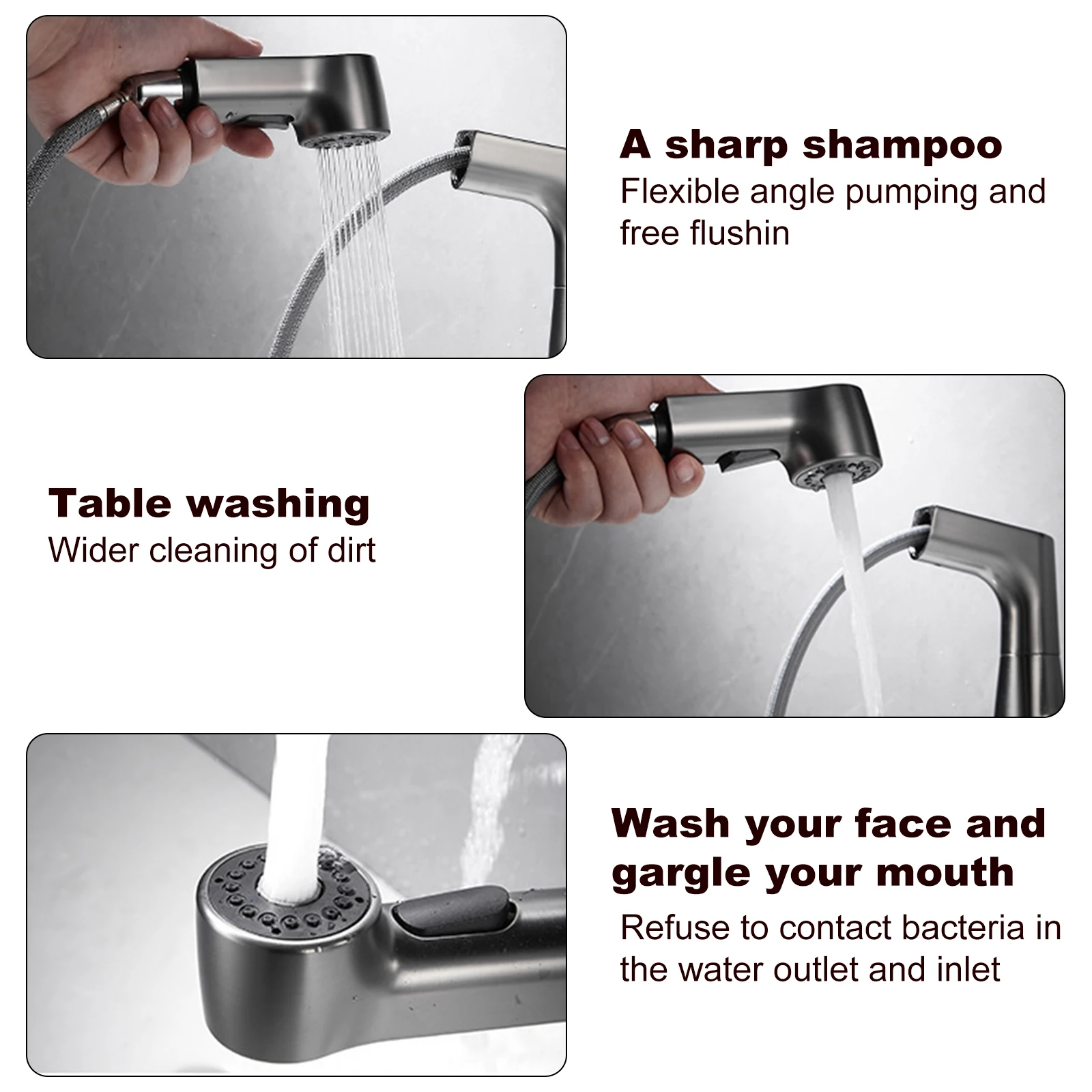 A sharp shampoo
Flexible angle pumping and free flushin

Table washing
Wider cleaning of dirt

Wash your face and gargle your mouth
Refuse to contact bacteria in the water outlet and inlet