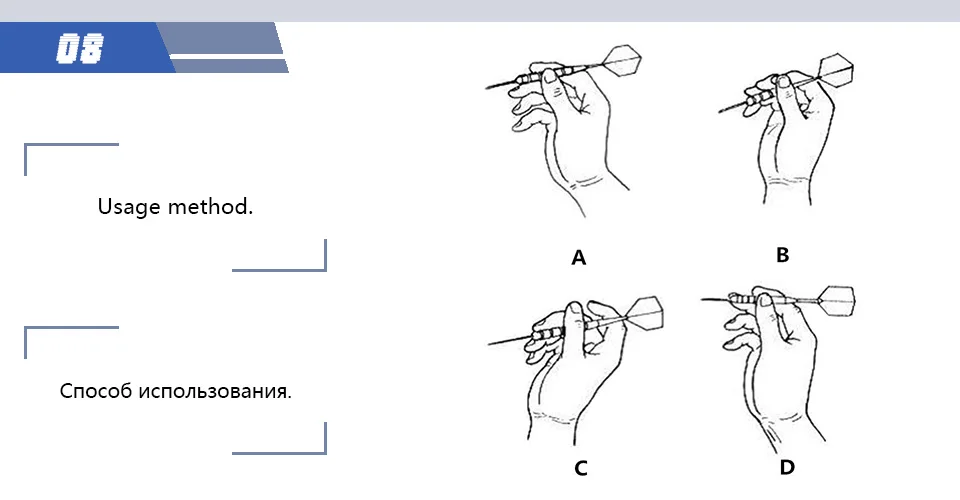 08

Usage method.

Способ использования.

A

B

C

D