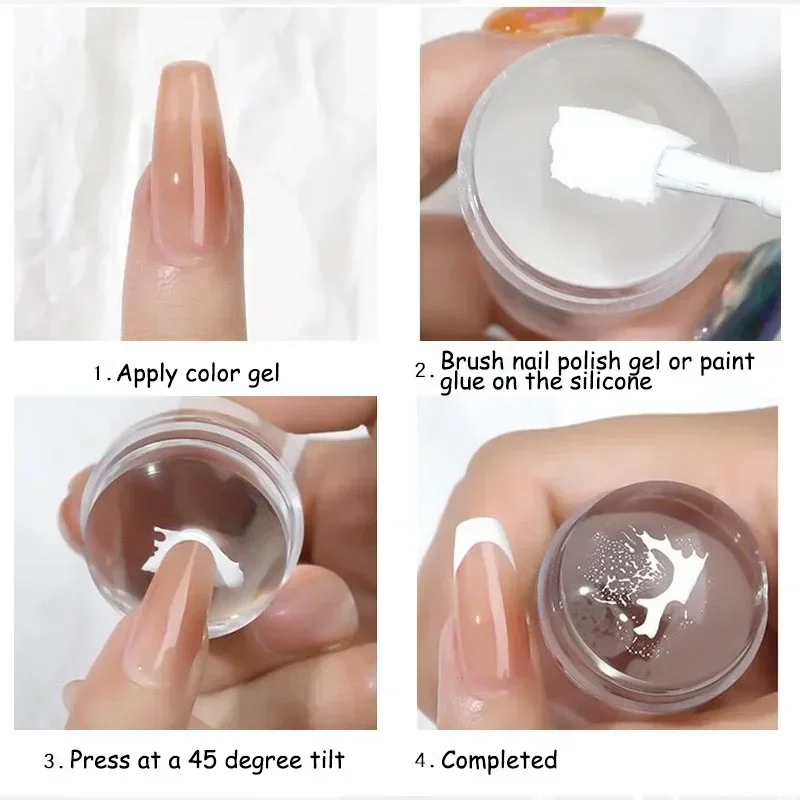 1. Apply color gel

2. Brush nail polish gel or paint glue on the silicone

3. Press at a 45 degree tilt

4. Completed