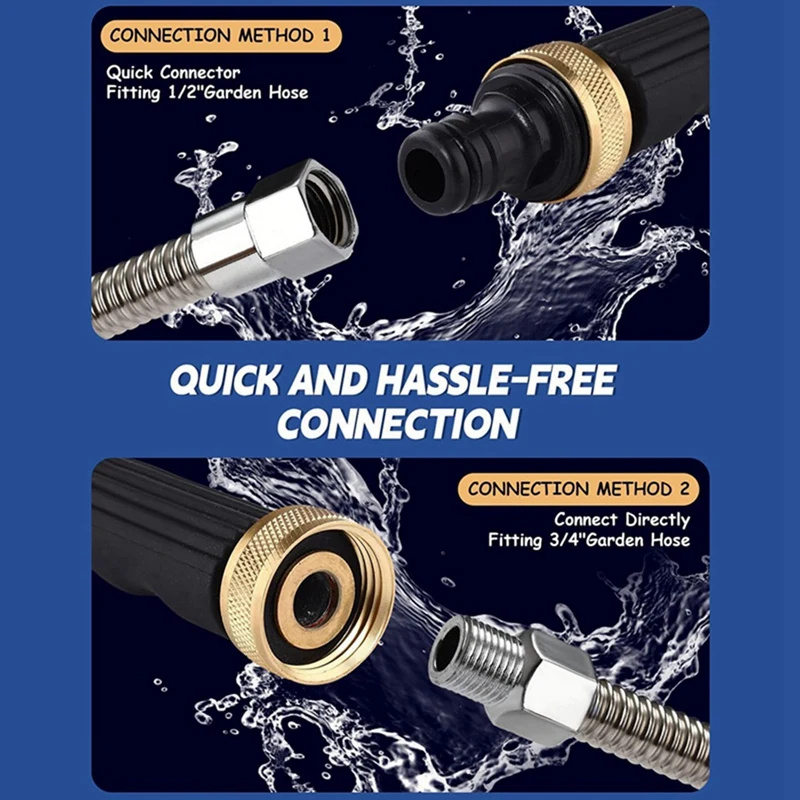 CONNECTION METHOD 1

Quick Connector
Fitting 1/2"Garden Hose

QUICK AND HASSLE-FREE CONNECTION

CONNECTION METHOD 2

Connect Directly
Fitting 3/4"Garden Hose