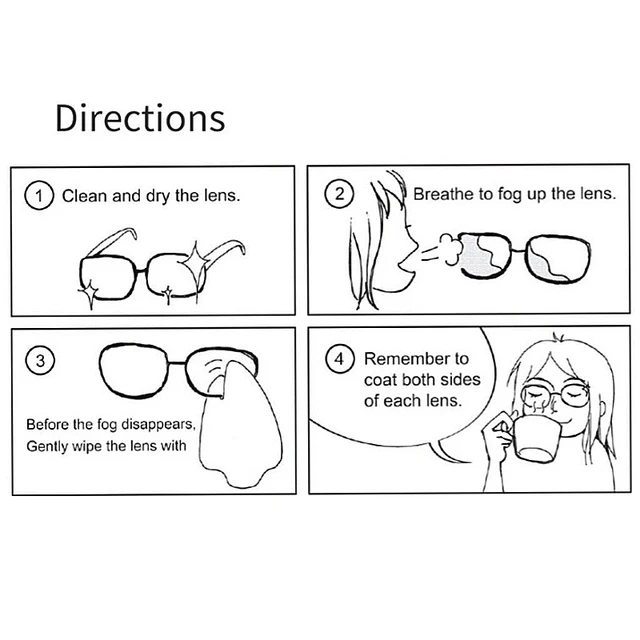 Directions

1 Clean and dry the lens.

2 Breathe to fog up the lens.

3

Before the fog disappears, Gently wipe the lens with

4 Remember to coat both sides of each lens.