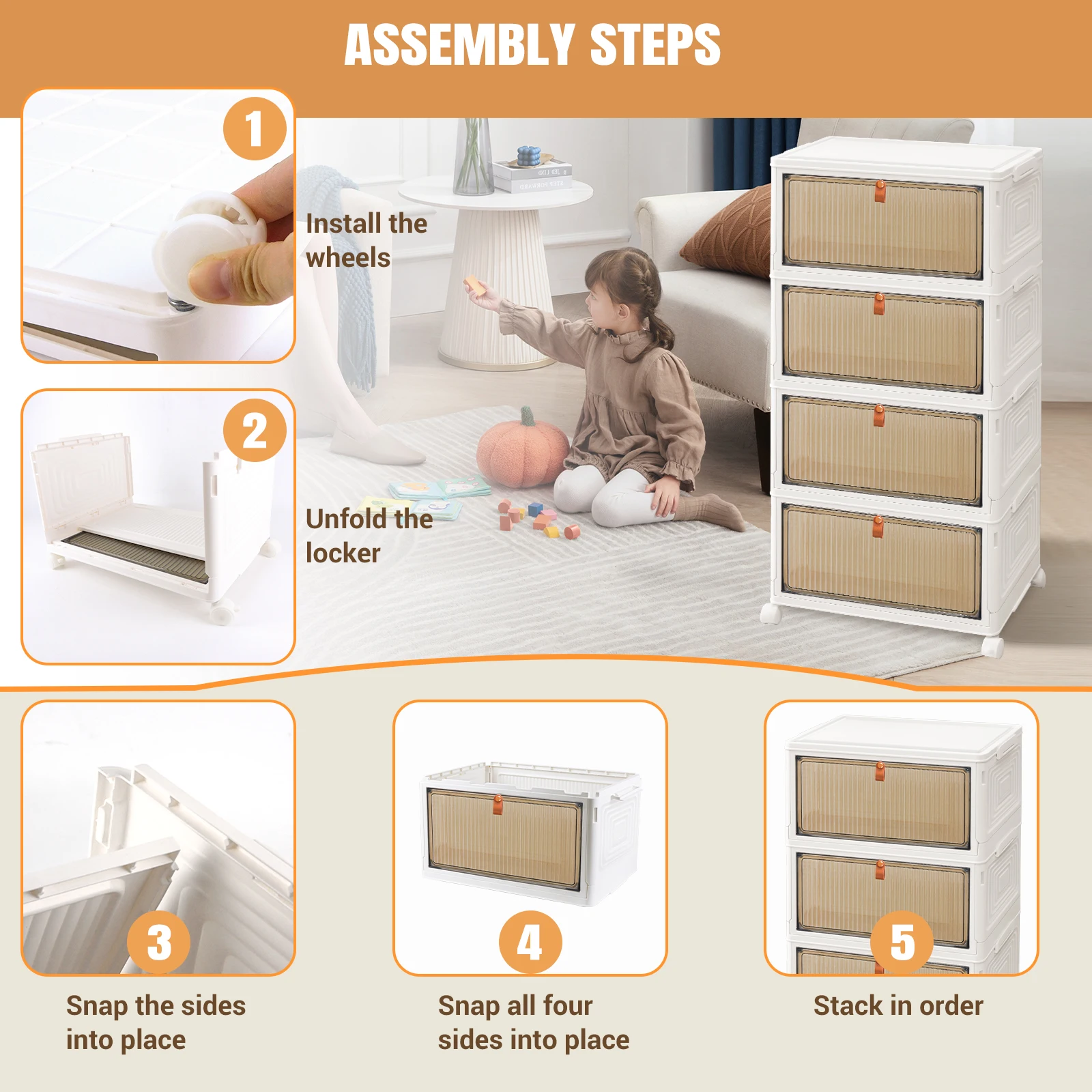 ASSEMBLY STEPS

1

Install the wheels

2

Unfold the locker

3

Snap the sides into place

4

Snap all four sides into place

5

Stack in order