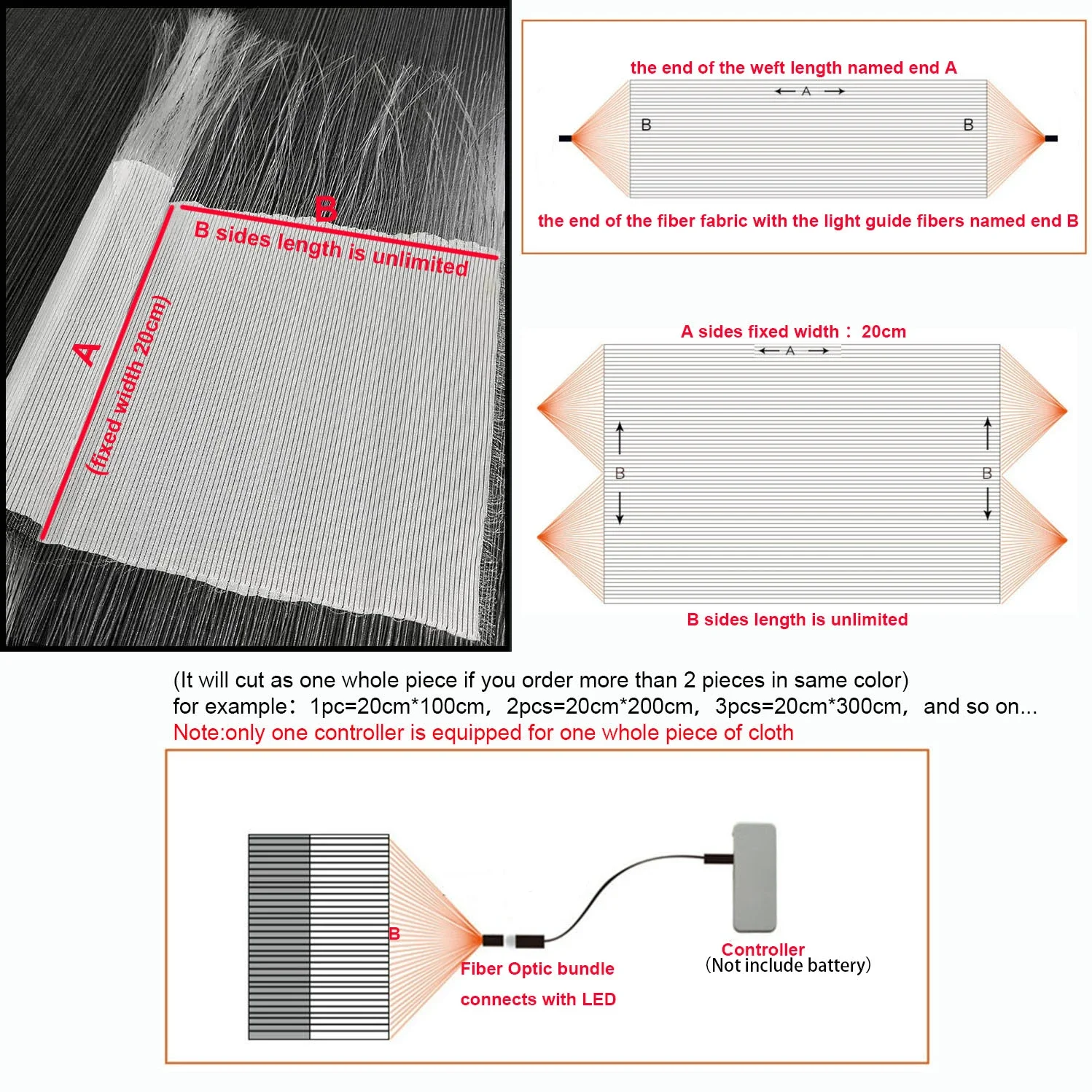 B

B sides length is unlimited

A

(fixed width 20cm)

the end of the weft length named end A

A

B

B

the end of the fiber fabric with the light guide fibers named end B

A sides fixed width： 20cm

A

B

B

B sides length is unlimited

(It will cut as one whole piece if you order more than 2 pieces in same color)
for example：1pc=20cm*100cm，2pcs=20cm*200cm，3pcs=20cm*300cm，and so on...
Note:only one controller is equipped for one whole piece of cloth

B

Fiber Optic bundle connects with LED

Controller
(Not include battery)